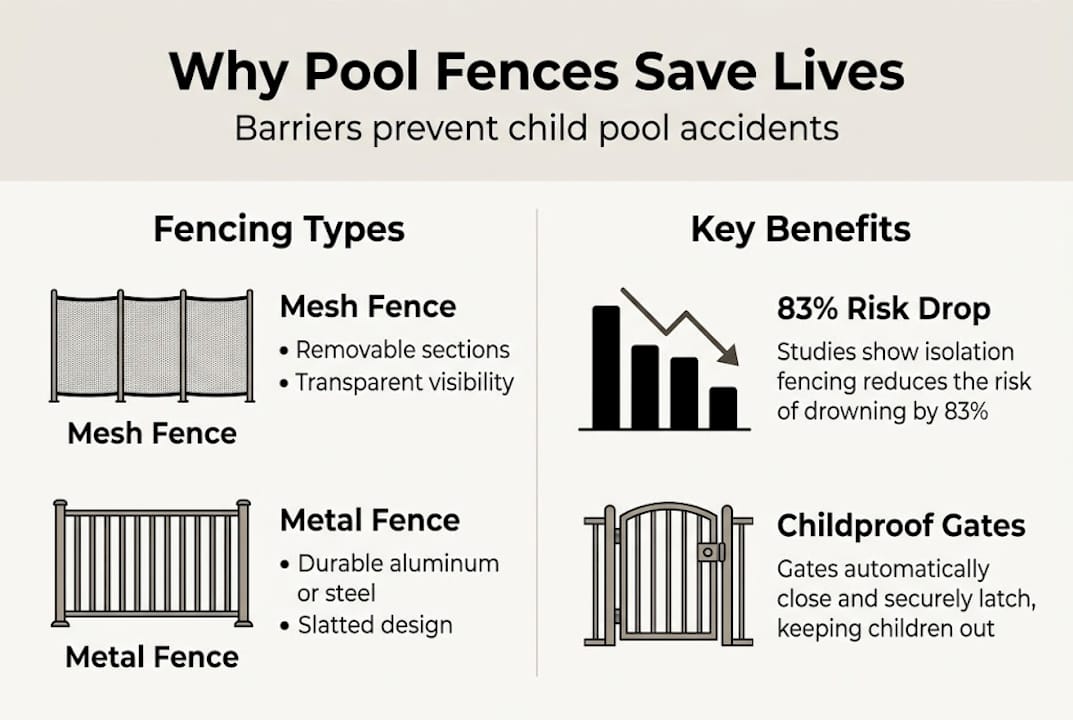 Why Pool Fences Save Lives

Barriers prevent child pool accidents

Fencing Types

Mesh Fence

• Removable sections
• Transparent visibility

Mesh Fence

Metal Fence

• Durable aluminum or steel
• Slatted design

Metal Fence

Key Benefits

83% Risk Drop

Studies show isolation fencing reduces the risk of drowning by 83%

Childproof Gates

Gates automatically close and securely latch, keeping children out