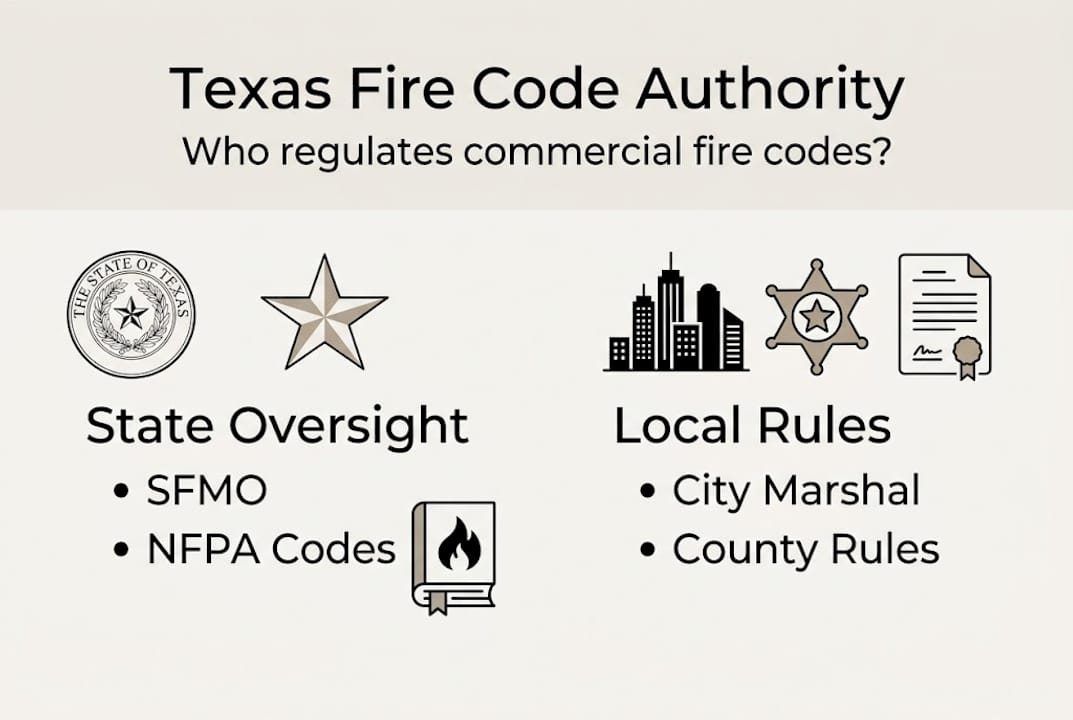 Texas Fire Code Authority
Who regulates commercial fire codes?

THE STATE OF TEXAS

State Oversight
• SFMO
• NFPA Codes

Local Rules
• City Marshal
• County Rules