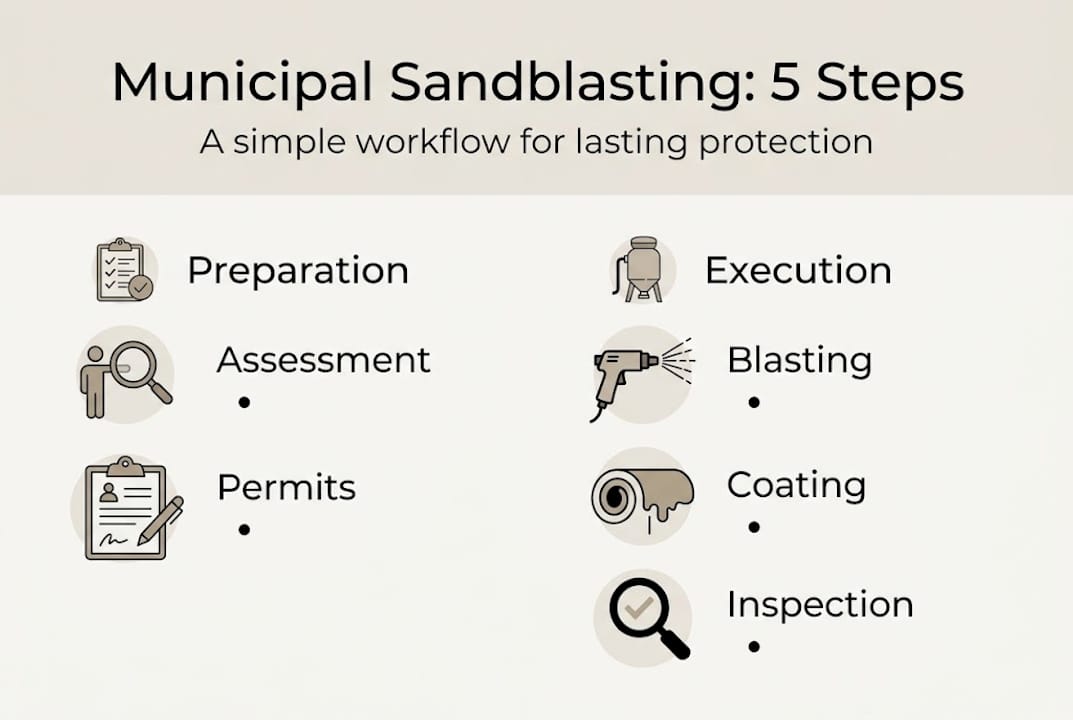 Municipal Sandblasting: 5 Steps

A simple workflow for lasting protection

Preparation

Assessment
•

Permits
•

Execution

Blasting
•

Coating
•

Inspection
•