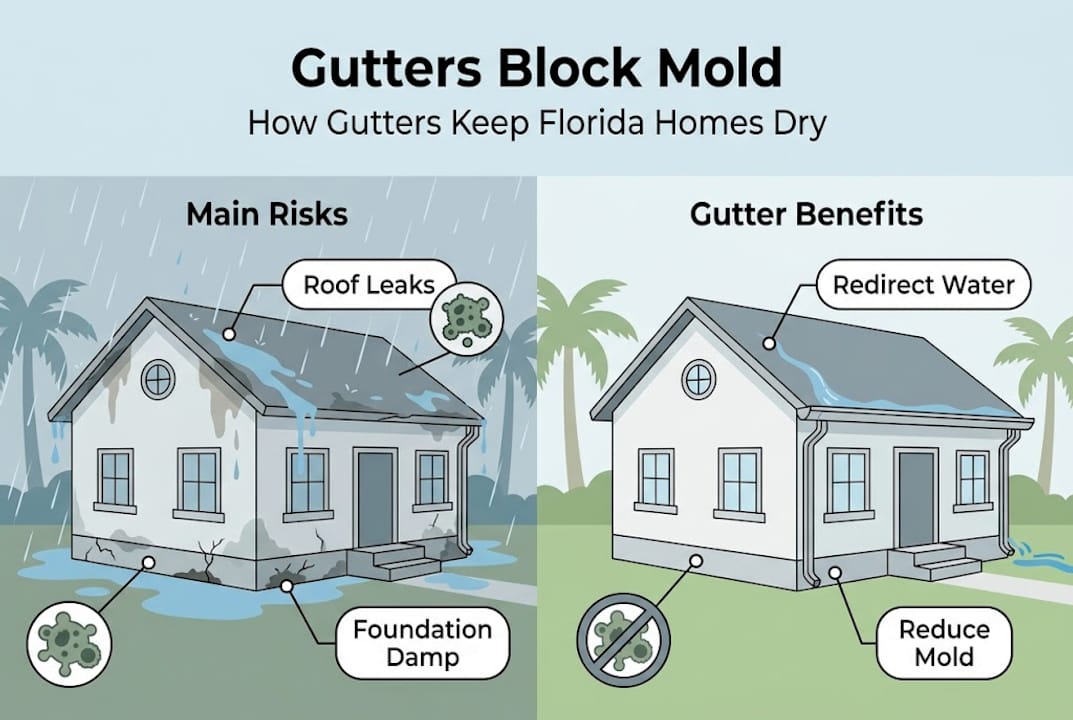 Gutters Block Mold
How Gutters Keep Florida Homes Dry

Main Risks

Roof Leaks

Foundation Damp

Gutter Benefits

Redirect Water

Reduce Mold