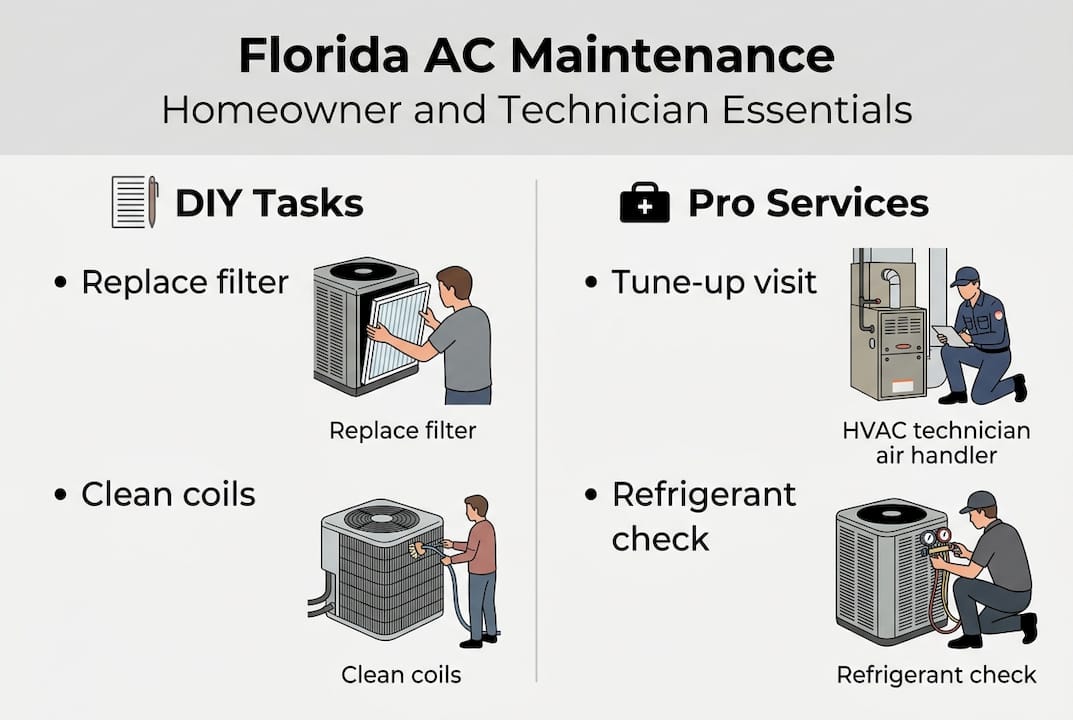 Florida AC Maintenance
Homeowner and Technician Essentials

DIY Tasks

• Replace filter

Replace filter

• Clean coils

Clean coils

Pro Services

• Tune-up visit

HVAC technician air handler

• Refrigerant check

Refrigerant check