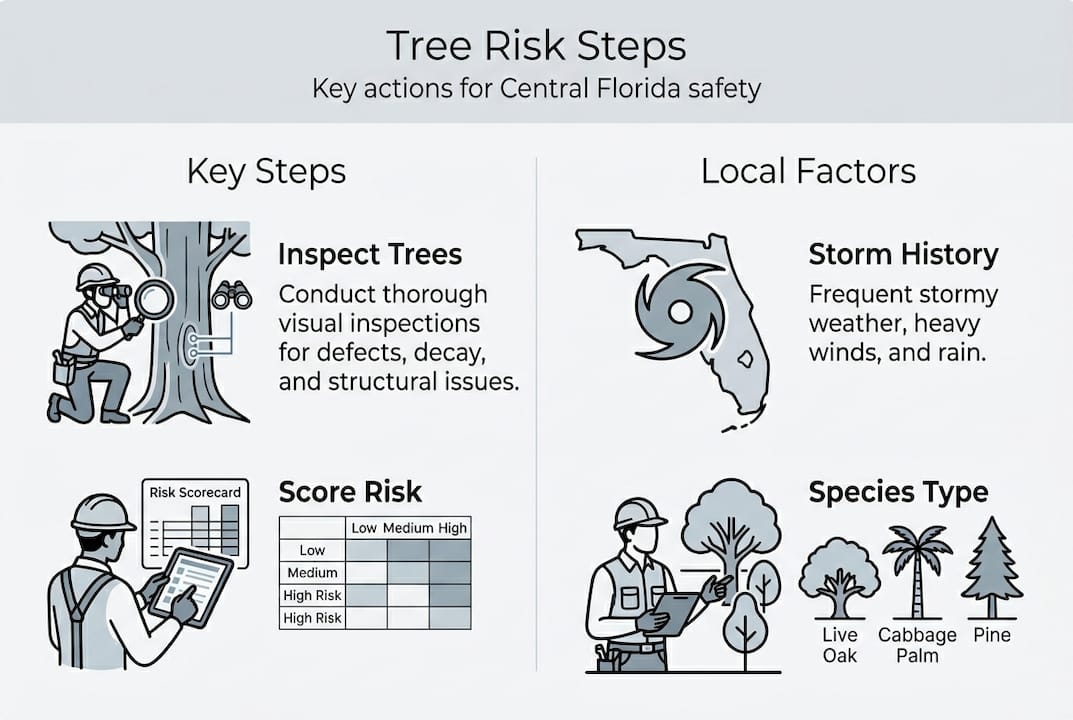 Tree Risk Steps
Key actions for Central Florida safety

Key Steps

Inspect Trees
Conduct thorough visual inspections for defects, decay, and structural issues.

Risk Scorecard

Score Risk

| | Low | Medium | High |
|---|---|---|---|
| Low | | | |
| Medium | | | |
| High Risk | | | |
| High Risk | | | |

Local Factors

Storm History
Frequent stormy weather, heavy winds, and rain.

Species Type
Live Oak
Cabbage Palm
Pine