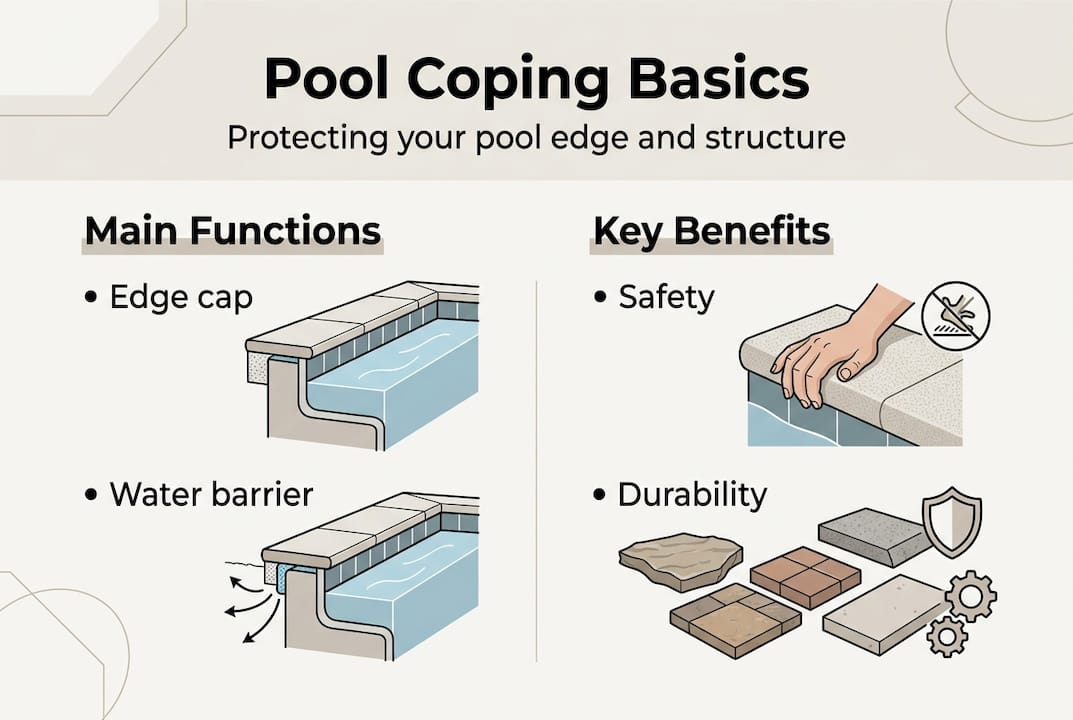 Pool Coping Basics
Protecting your pool edge and structure

Main Functions
• Edge cap
• Water barrier

Key Benefits
• Safety
• Durability