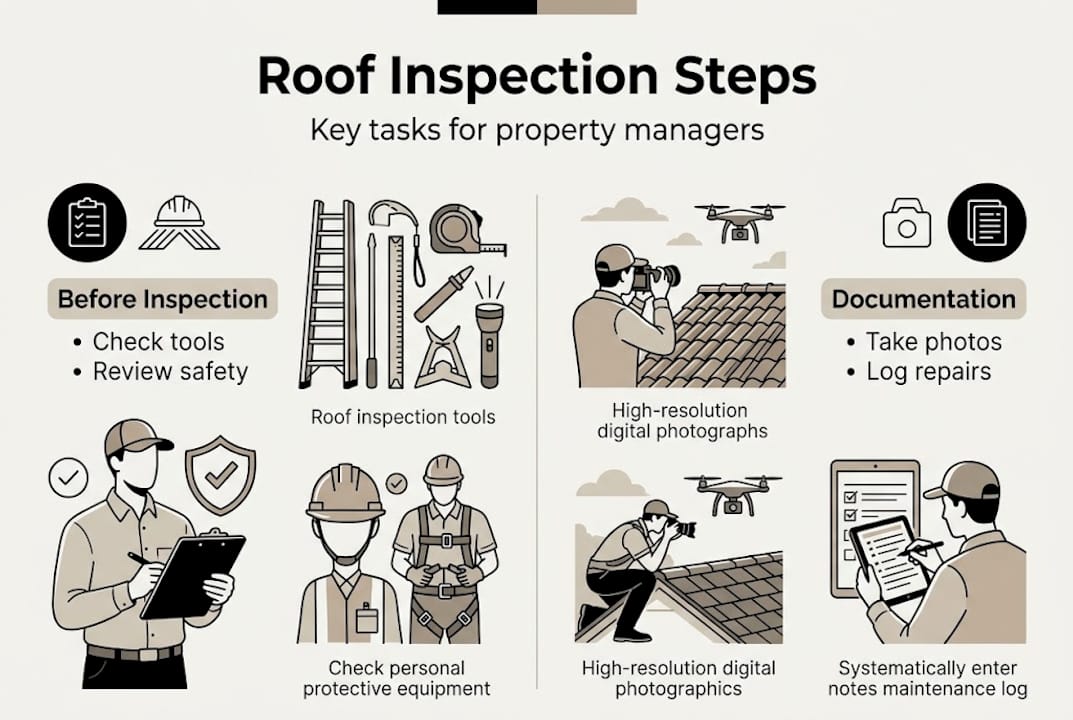 Roof Inspection Steps

Key tasks for property managers

Before Inspection
• Check tools
• Review safety

Roof inspection tools

Check personal protective equipment

High-resolution digital photographs

High-resolution digital photographics

Documentation
• Take photos
• Log repairs

Systematically enter notes maintenance log