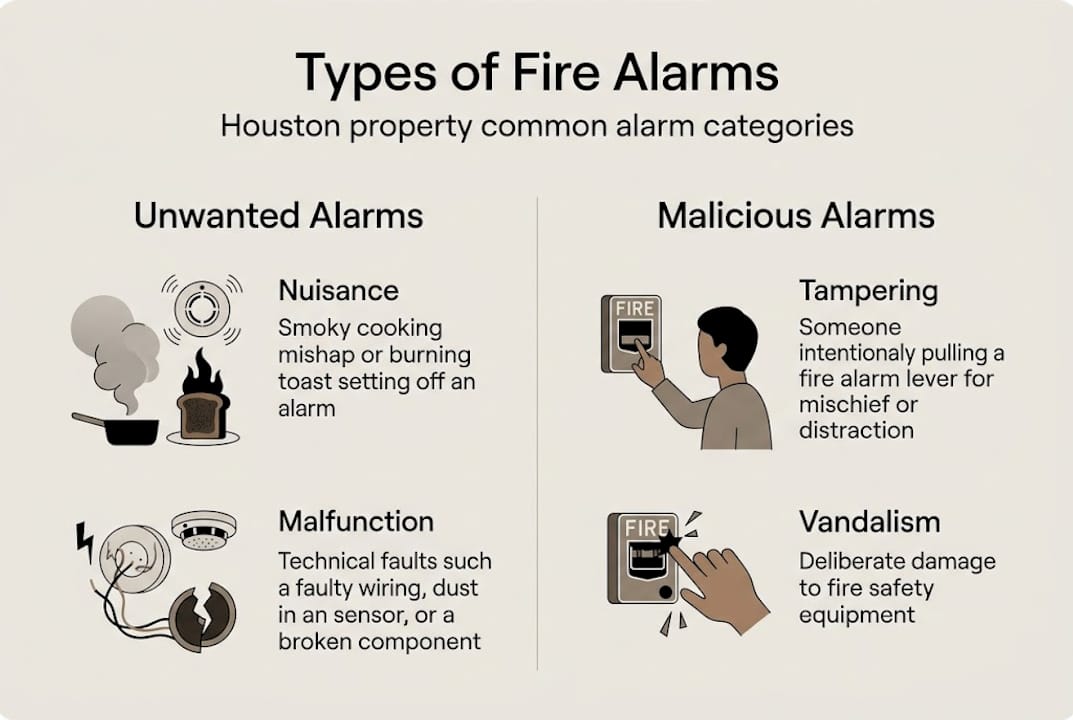 Types of Fire Alarms
Houston property common alarm categories

Unwanted Alarms

Nuisance
Smoky cooking mishap or burning toast setting off an alarm

Malfunction
Technical faults such a faulty wiring, dust in an sensor, or a broken component

Malicious Alarms

FIRE

Tampering
Someone intentionaly pulling a fire alarm lever for mischief or distraction

FIRE

Vandalism
Deliberate damage to fire safety equipment