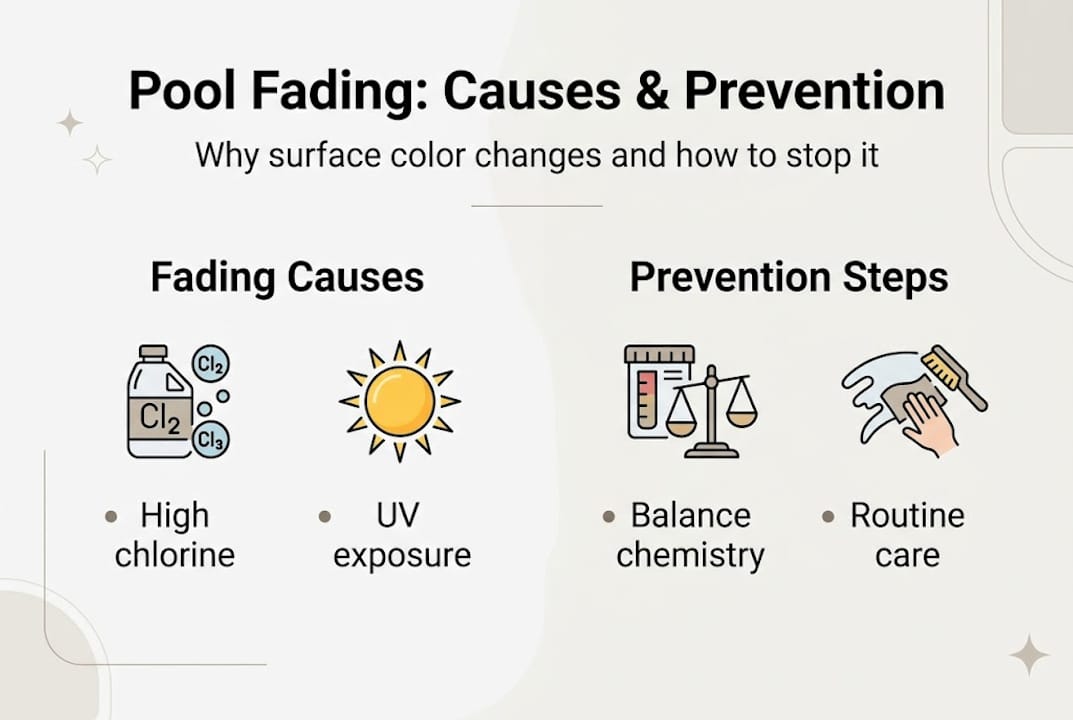 Pool Fading: Causes & Prevention

Why surface color changes and how to stop it

Fading Causes

$Cl_2$

$Cl_2$

$Cl_3$

• High chlorine

• UV exposure

Prevention Steps

• Balance chemistry

• Routine care