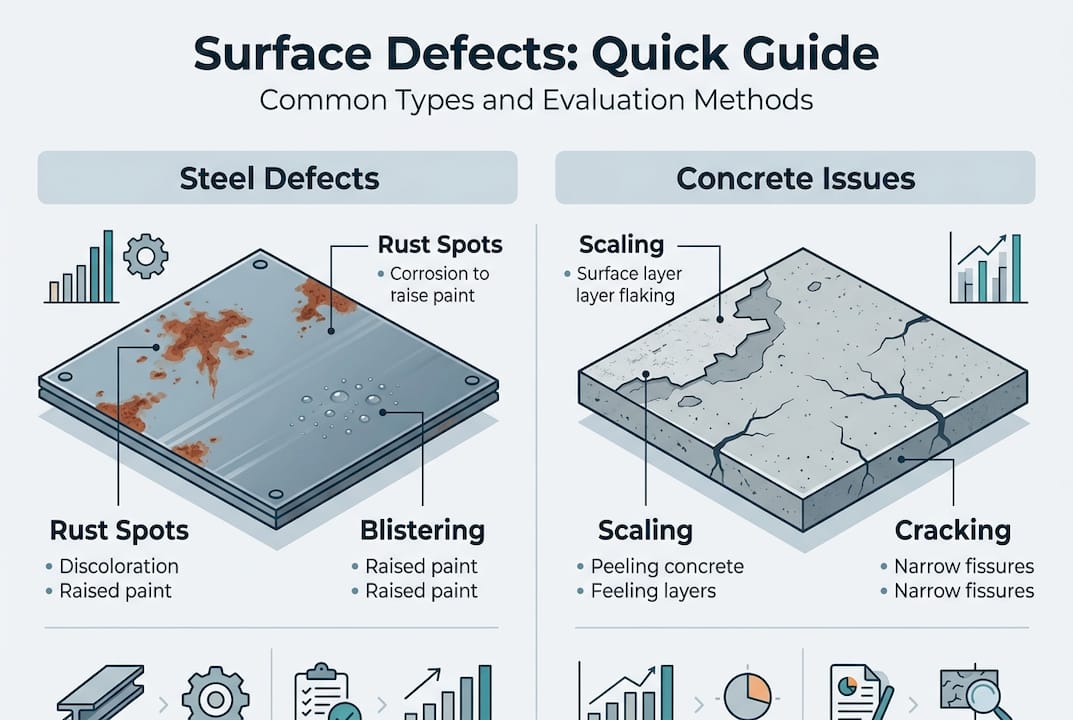 Surface Defects: Quick Guide
Common Types and Evaluation Methods

Steel Defects

Rust Spots
• Corrosion to raise paint

Rust Spots
• Discoloration
• Raised paint

Blistering
• Raised paint
• Raised paint

Concrete Issues

Scaling
• Surface layer layer flaking

Scaling
• Peeling concrete
• Feeling layers

Cracking
• Narrow fissures
• Narrow fissures