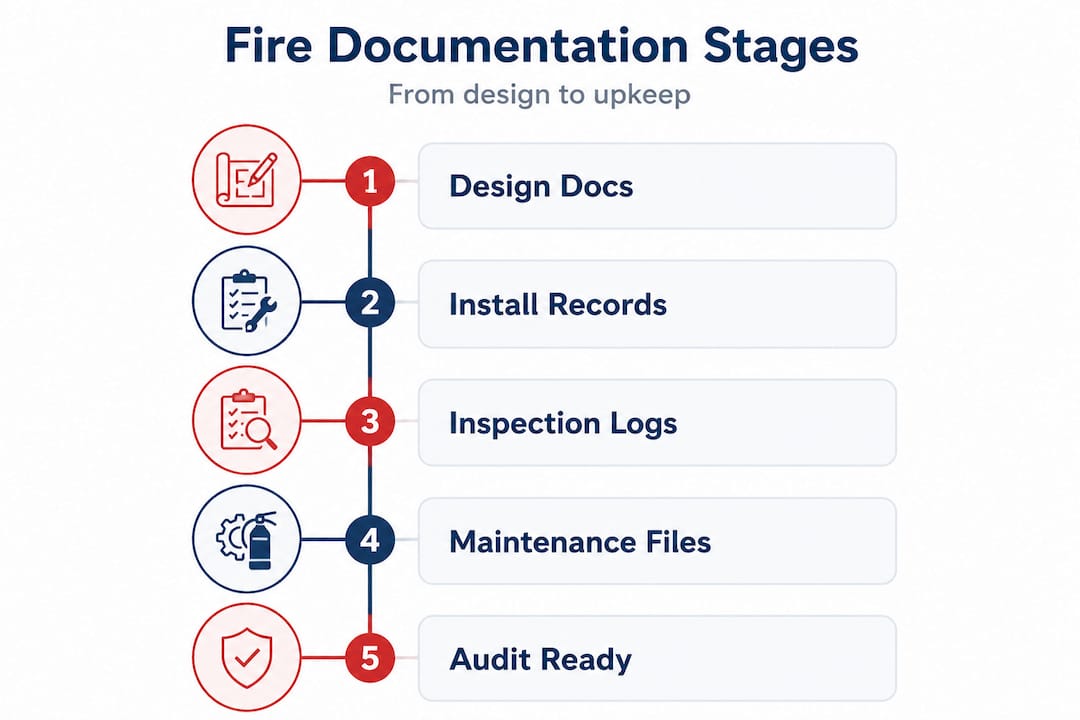 Fire Documentation Stages

From design to upkeep

1
Design Docs

2
Install Records

3
Inspection Logs

4
Maintenance Files

5
Audit Ready