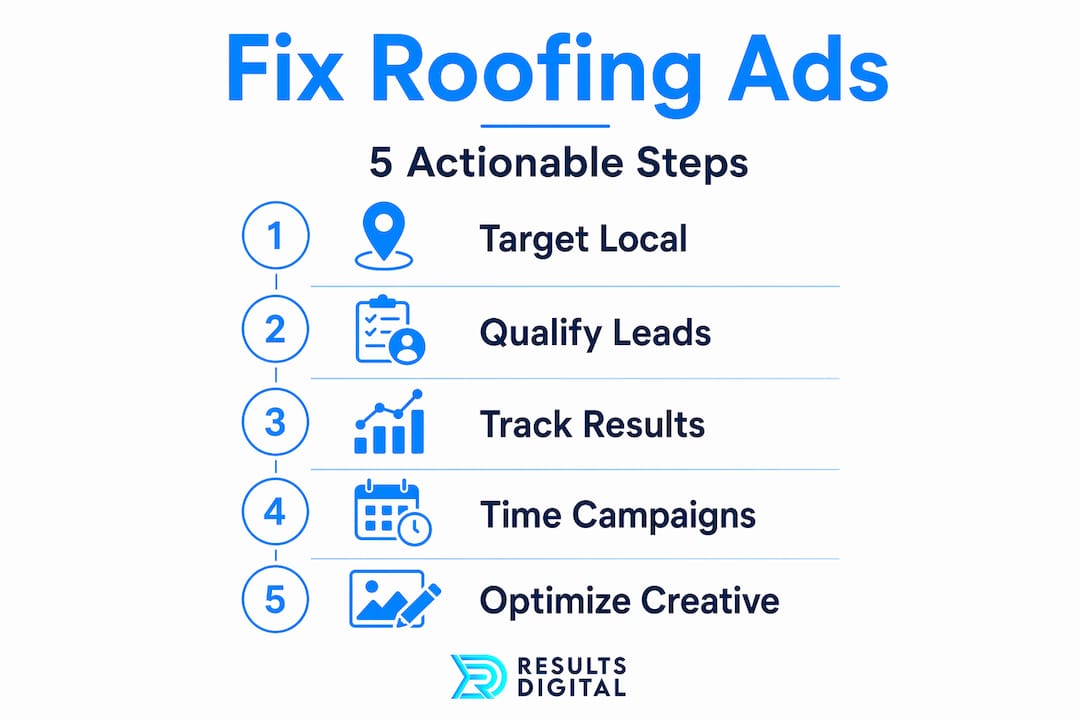 Fix Roofing Ads

5 Actionable Steps

1 Target Local

2 Qualify Leads

3 Track Results

4 Time Campaigns

5 Optimize Creative

RESULTS DIGITAL