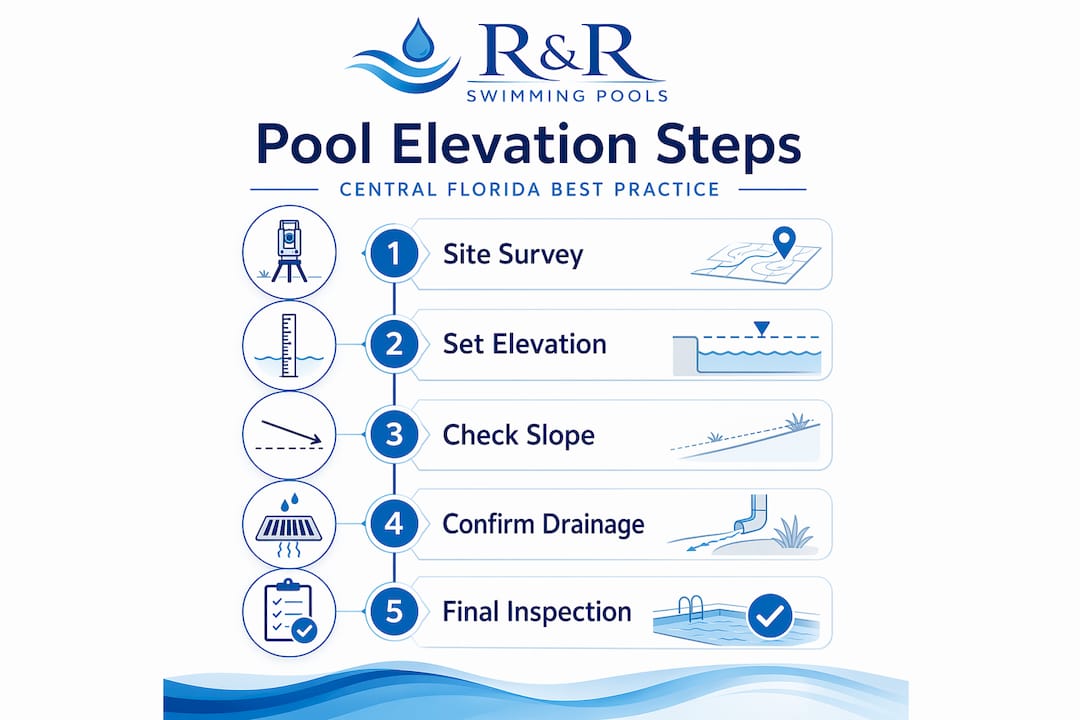 R&R
SWIMMING POOLS

Pool Elevation Steps

CENTRAL FLORIDA BEST PRACTICE

1 Site Survey

2 Set Elevation

3 Check Slope

4 Confirm Drainage

5 Final Inspection