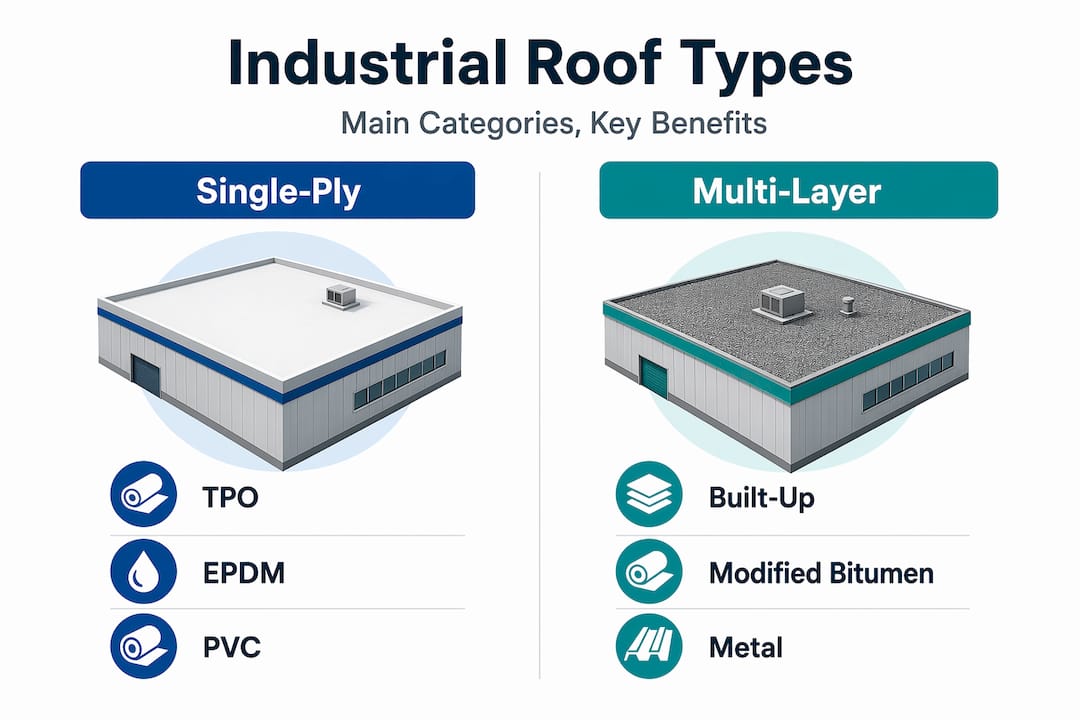 Industrial Roof Types

Main Categories, Key Benefits

Single-Ply

TPO

EPDM

PVC

Multi-Layer

Built-Up

Modified Bitumen

Metal