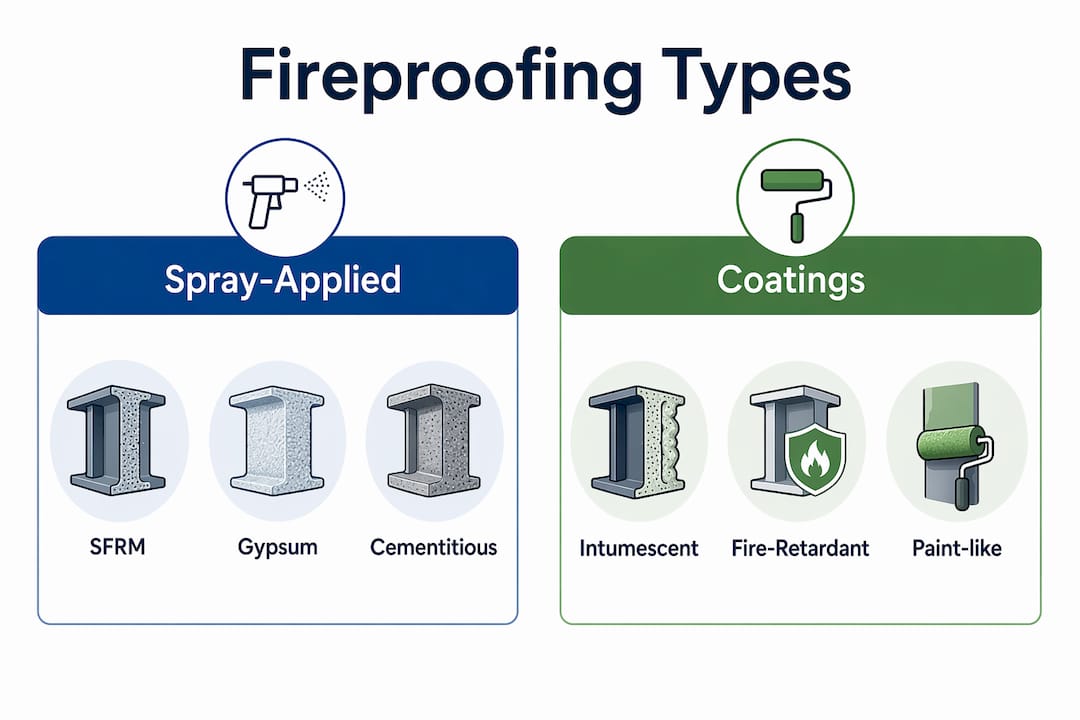 Fireproofing Types

Spray-Applied

SFRM

Gypsum

Cementitious

Coatings

Intumescent

Fire-Retardant

Paint-like