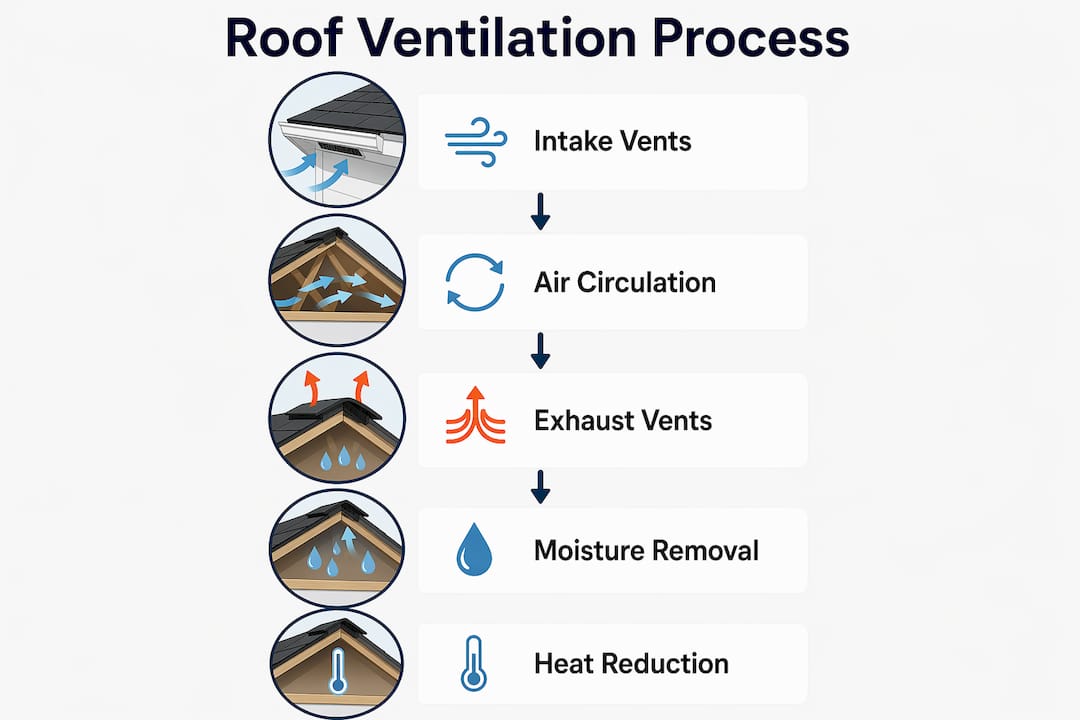 Roof Ventilation Process

Intake Vents

Air Circulation

Exhaust Vents

Moisture Removal

Heat Reduction