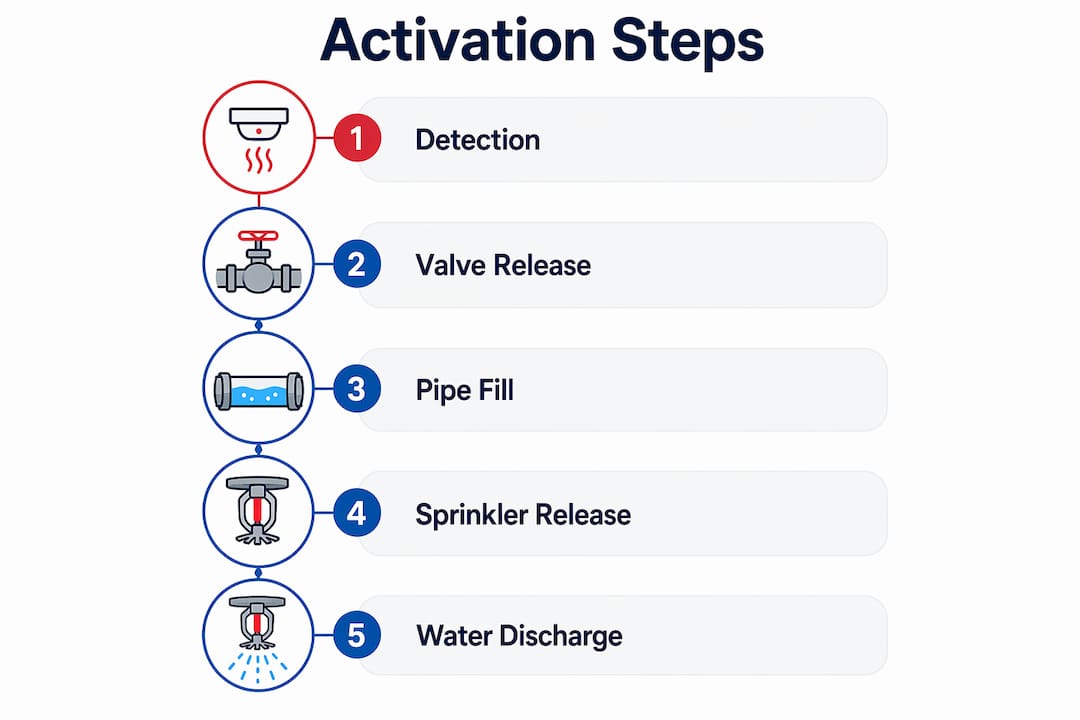 Activation Steps

1 Detection

2 Valve Release

3 Pipe Fill

4 Sprinkler Release

5 Water Discharge