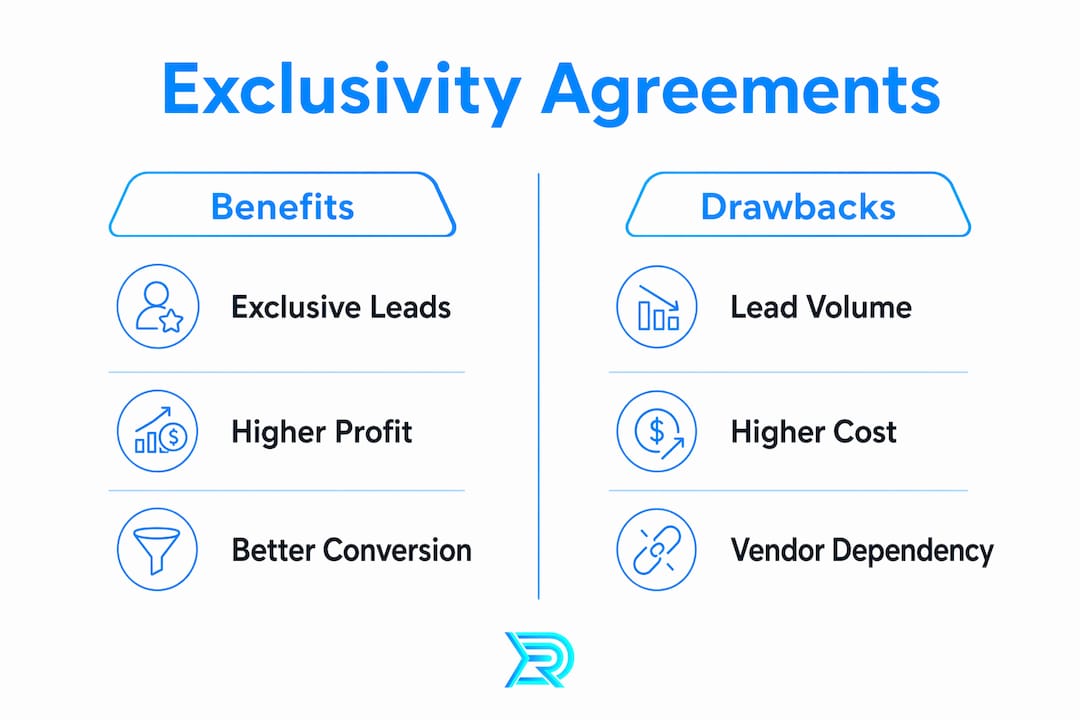 Exclusivity Agreements

Benefits

Exclusive Leads

Higher Profit

Better Conversion

Drawbacks

Lead Volume

Higher Cost

Vendor Dependency