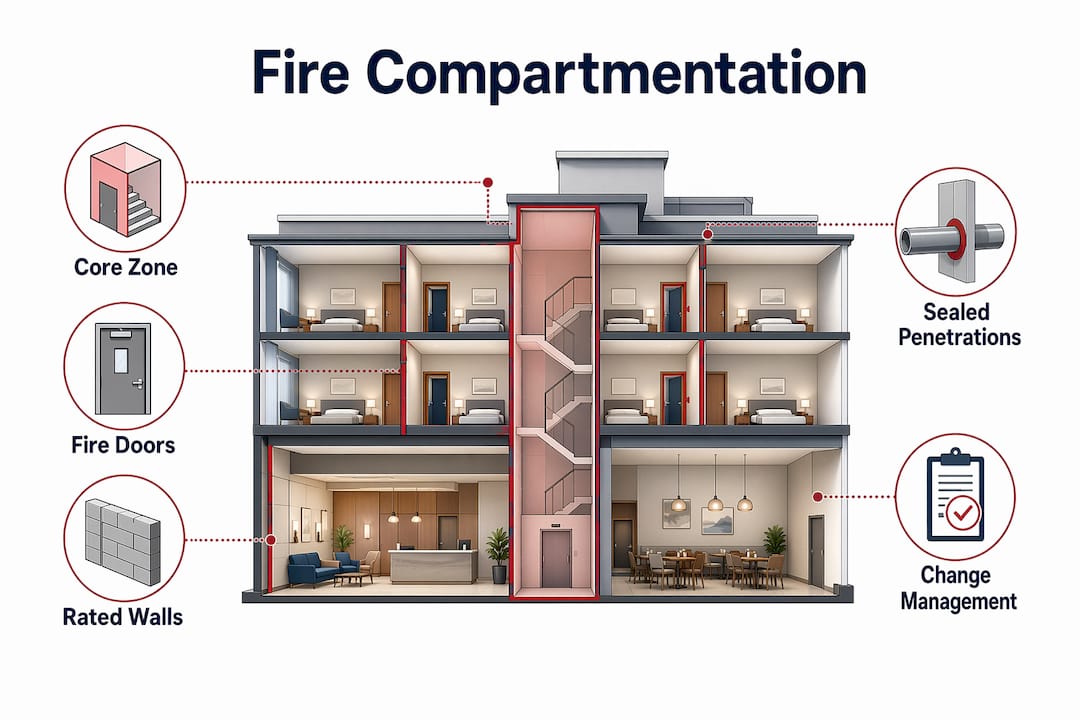 Fire Compartmentation

Core Zone

Fire Doors

Rated Walls

Sealed Penetrations

Change Management