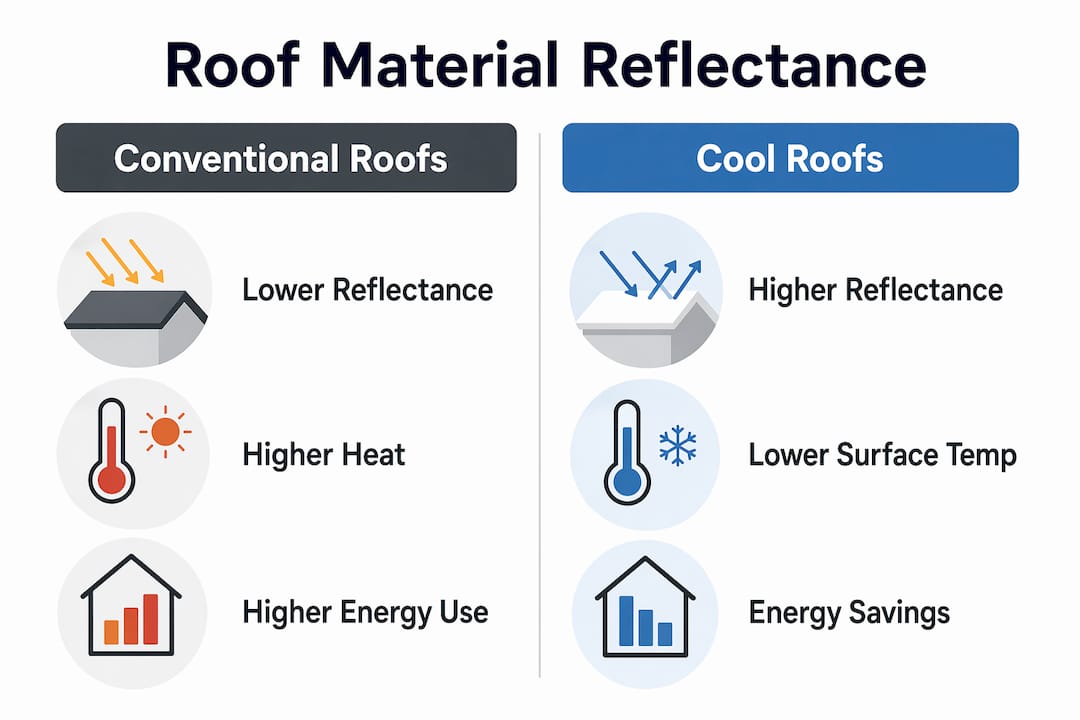 Roof Material Reflectance

Conventional Roofs

Lower Reflectance

Higher Heat

Higher Energy Use

Cool Roofs

Higher Reflectance

Lower Surface Temp

Energy Savings