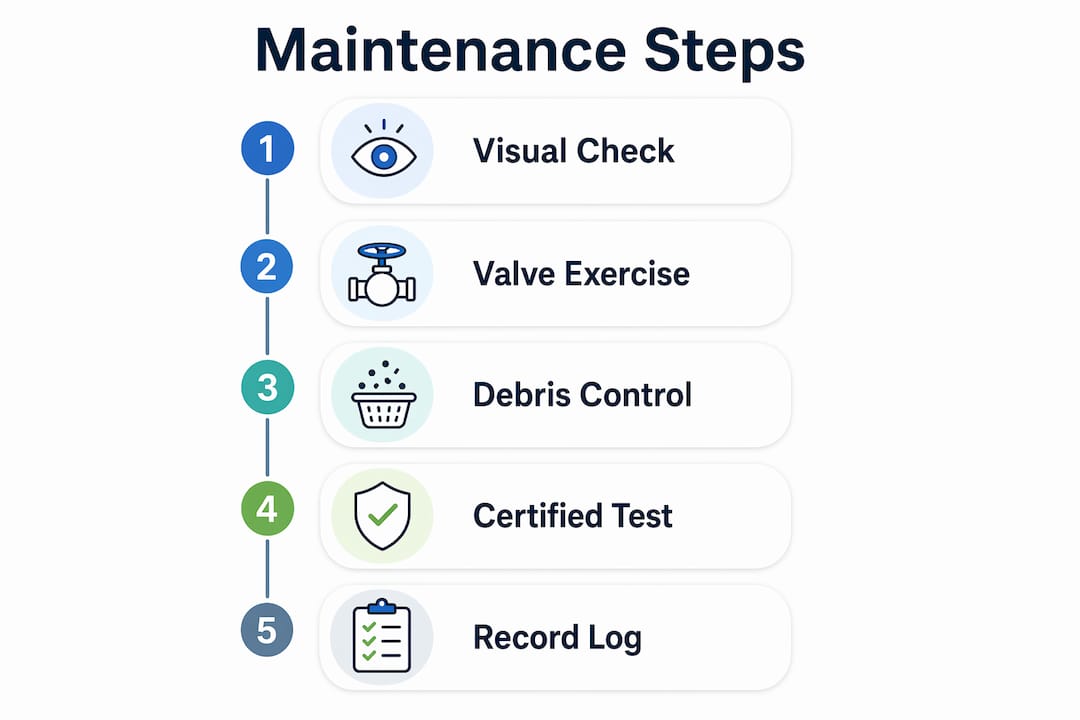 Maintenance Steps

1 Visual Check

2 Valve Exercise

3 Debris Control

4 Certified Test

5 Record Log