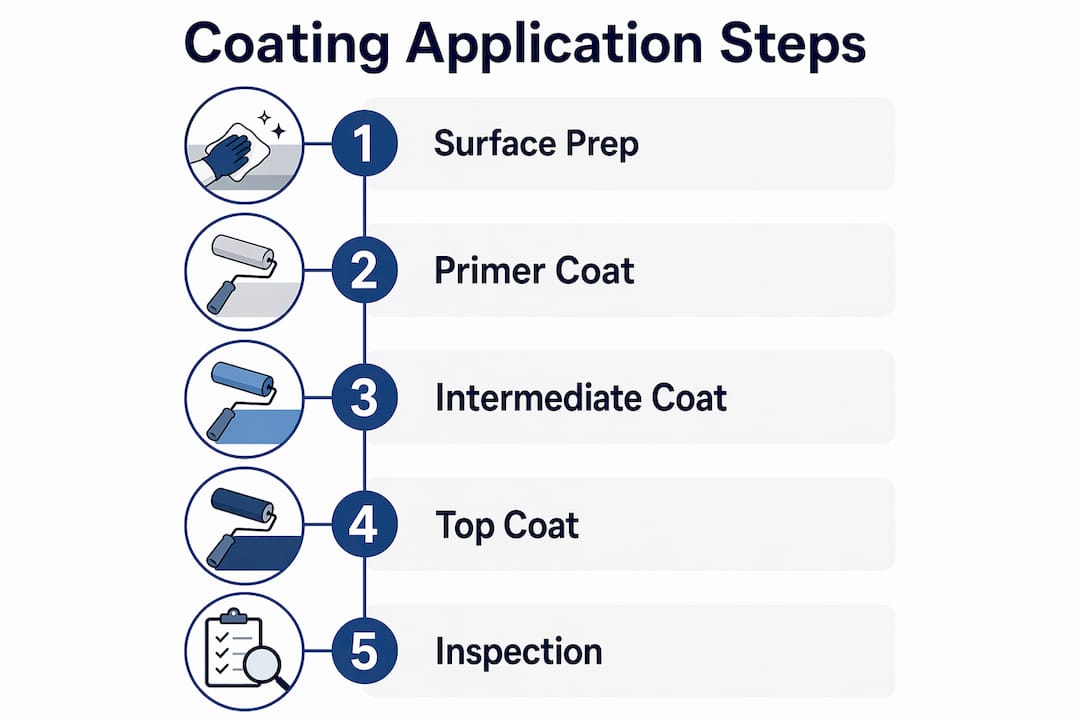 Coating Application Steps

1 Surface Prep

2 Primer Coat

3 Intermediate Coat

4 Top Coat

5 Inspection