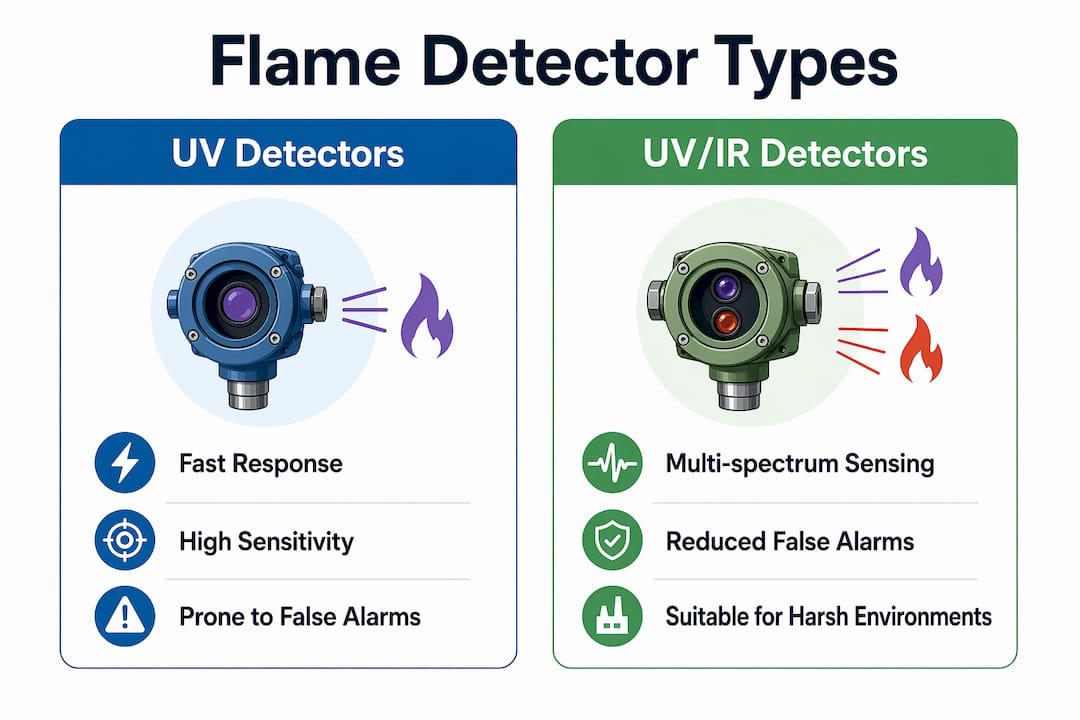 Flame Detector Types

UV Detectors

Fast Response

High Sensitivity

Prone to False Alarms

UV/IR Detectors

Multi-spectrum Sensing

Reduced False Alarms

Suitable for Harsh Environments