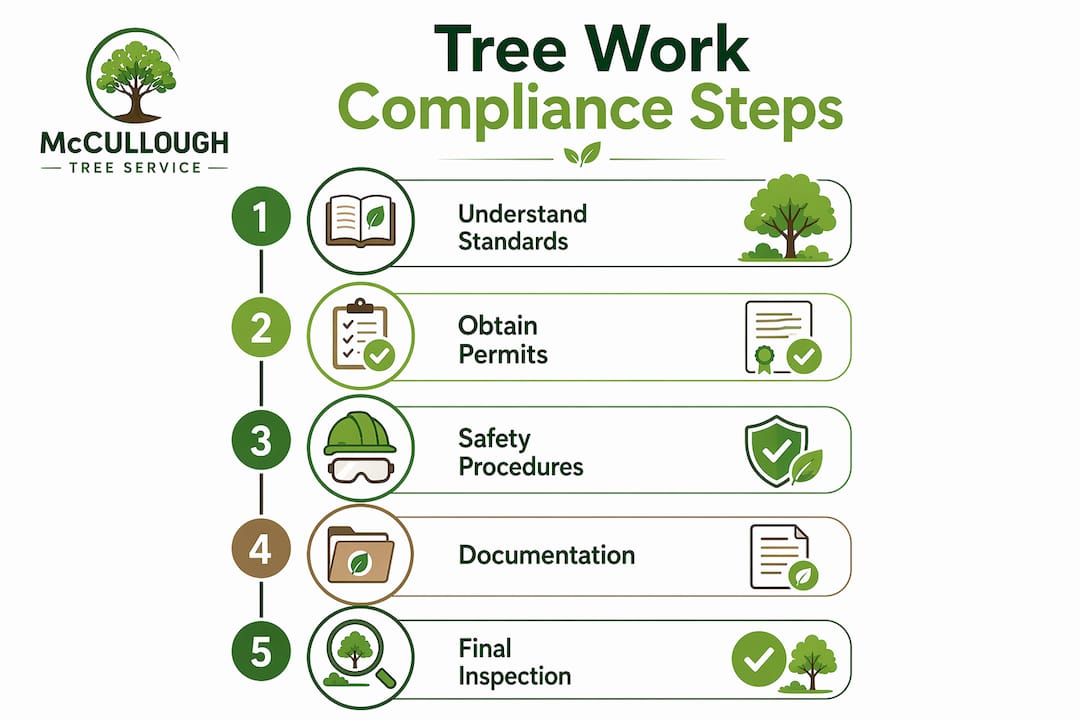 McCULLOUGH
TREE SERVICE

Tree Work Compliance Steps

1 Understand Standards

2 Obtain Permits

3 Safety Procedures

4 Documentation

5 Final Inspection