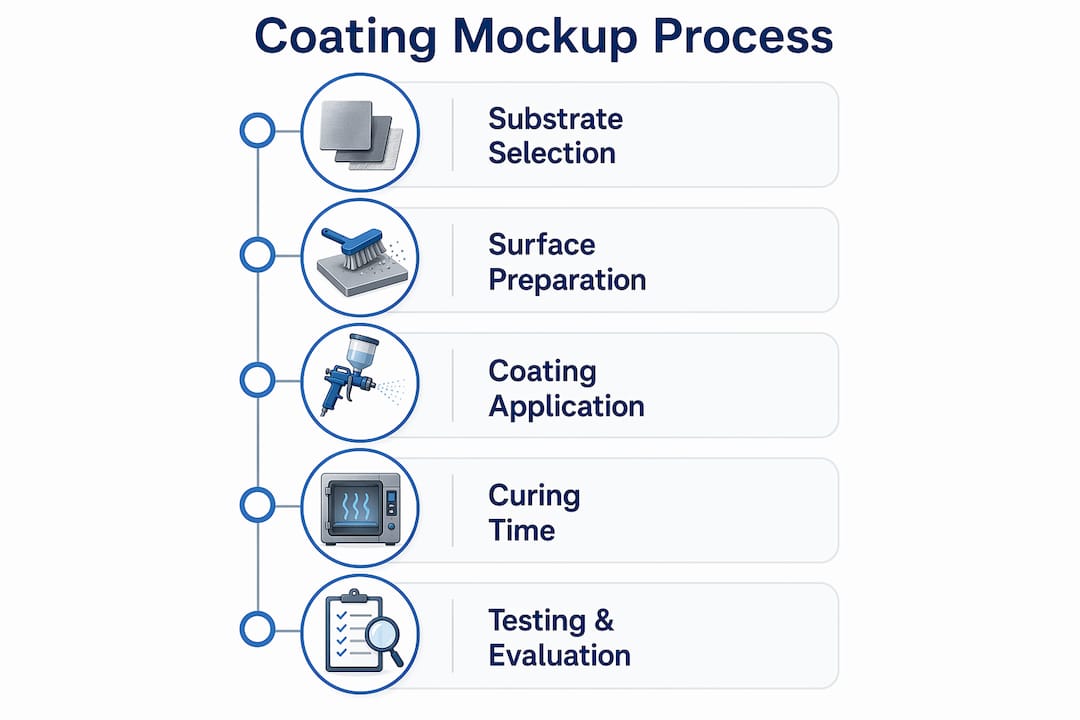 Coating Mockup Process

Substrate Selection

Surface Preparation

Coating Application

Curing Time

Testing & Evaluation