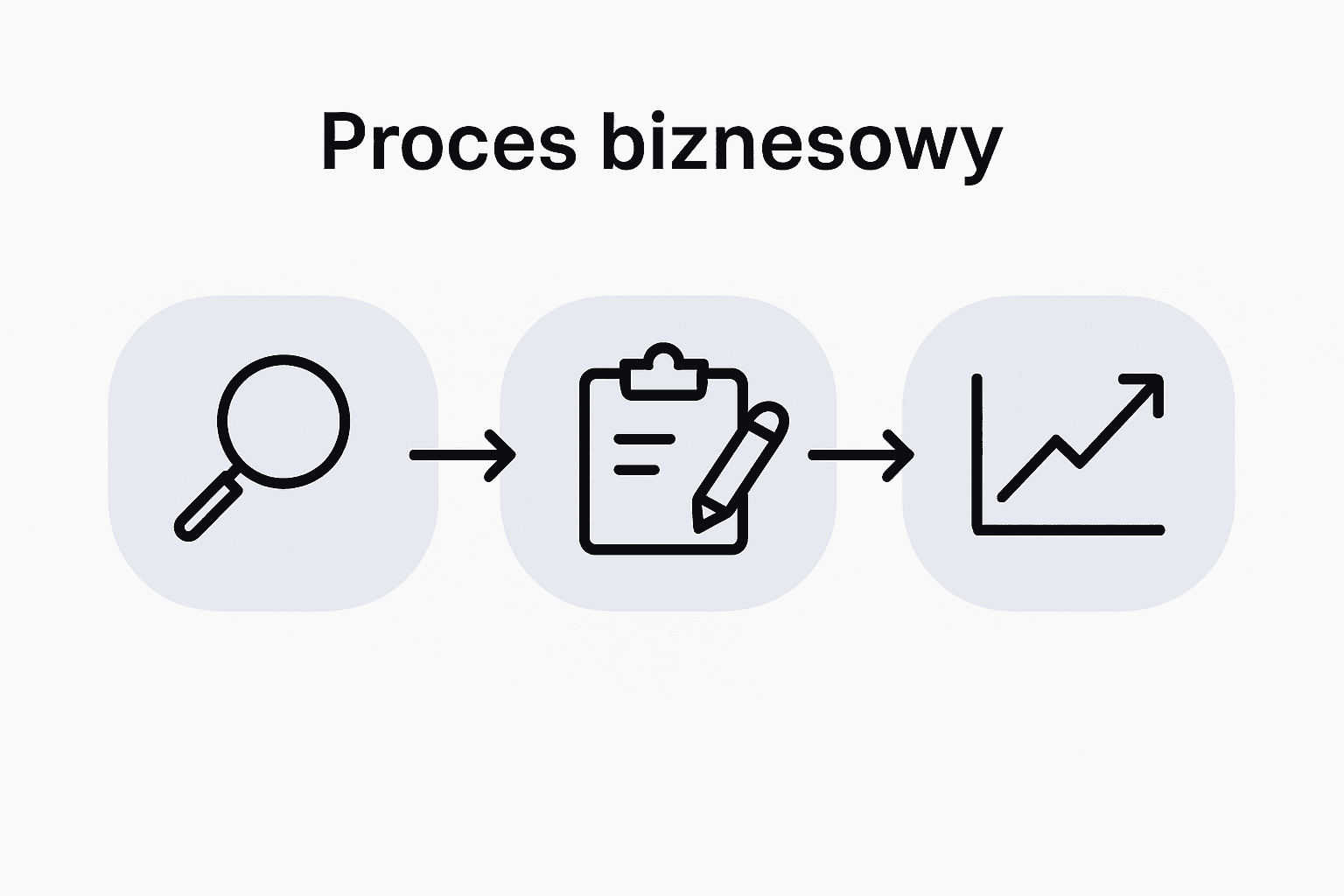 Proces biznesowy