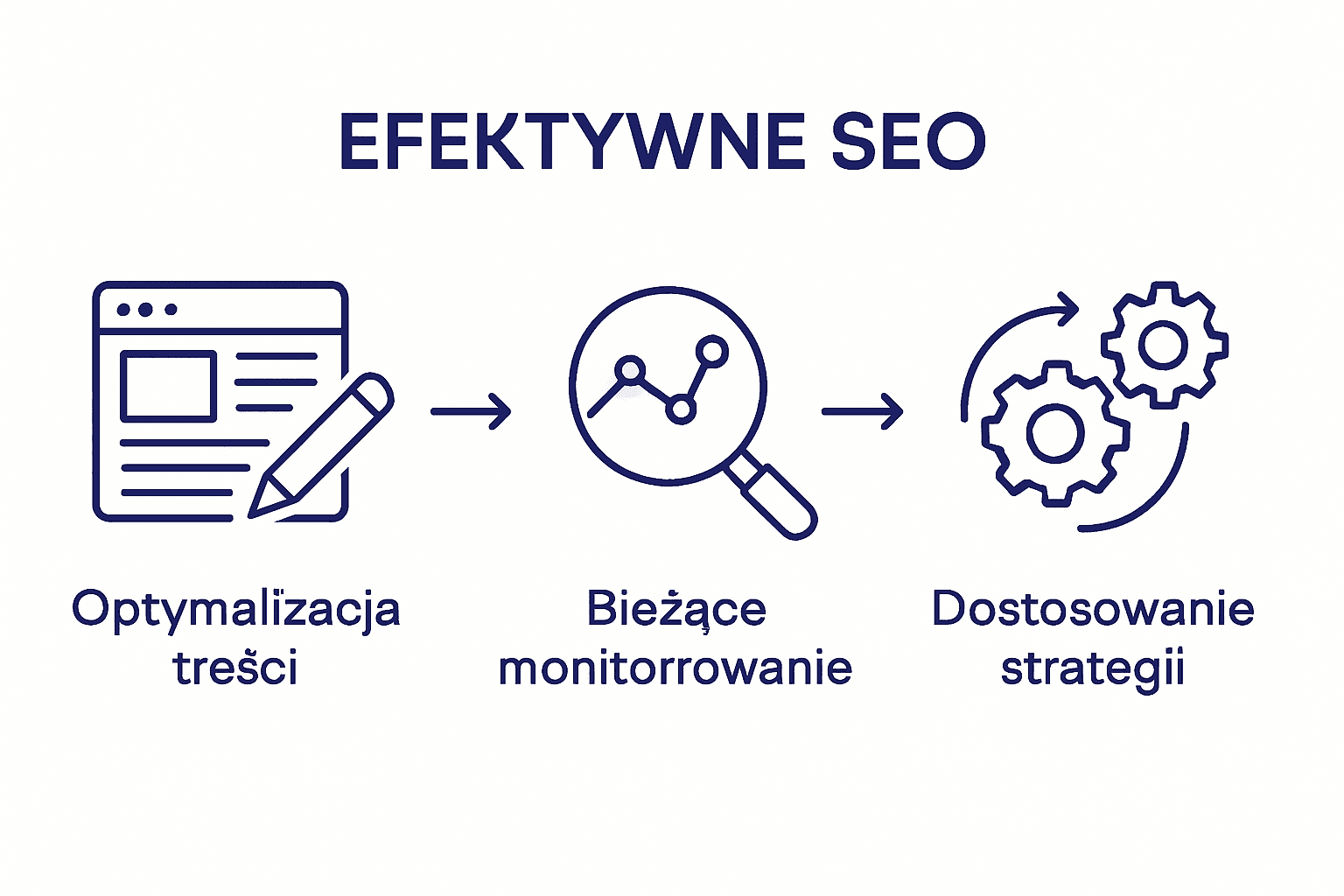 EFEKTYWNE SEO

Optymalïzacja trešci

Bieżące monitorrowanie

Dostosowanie strategii