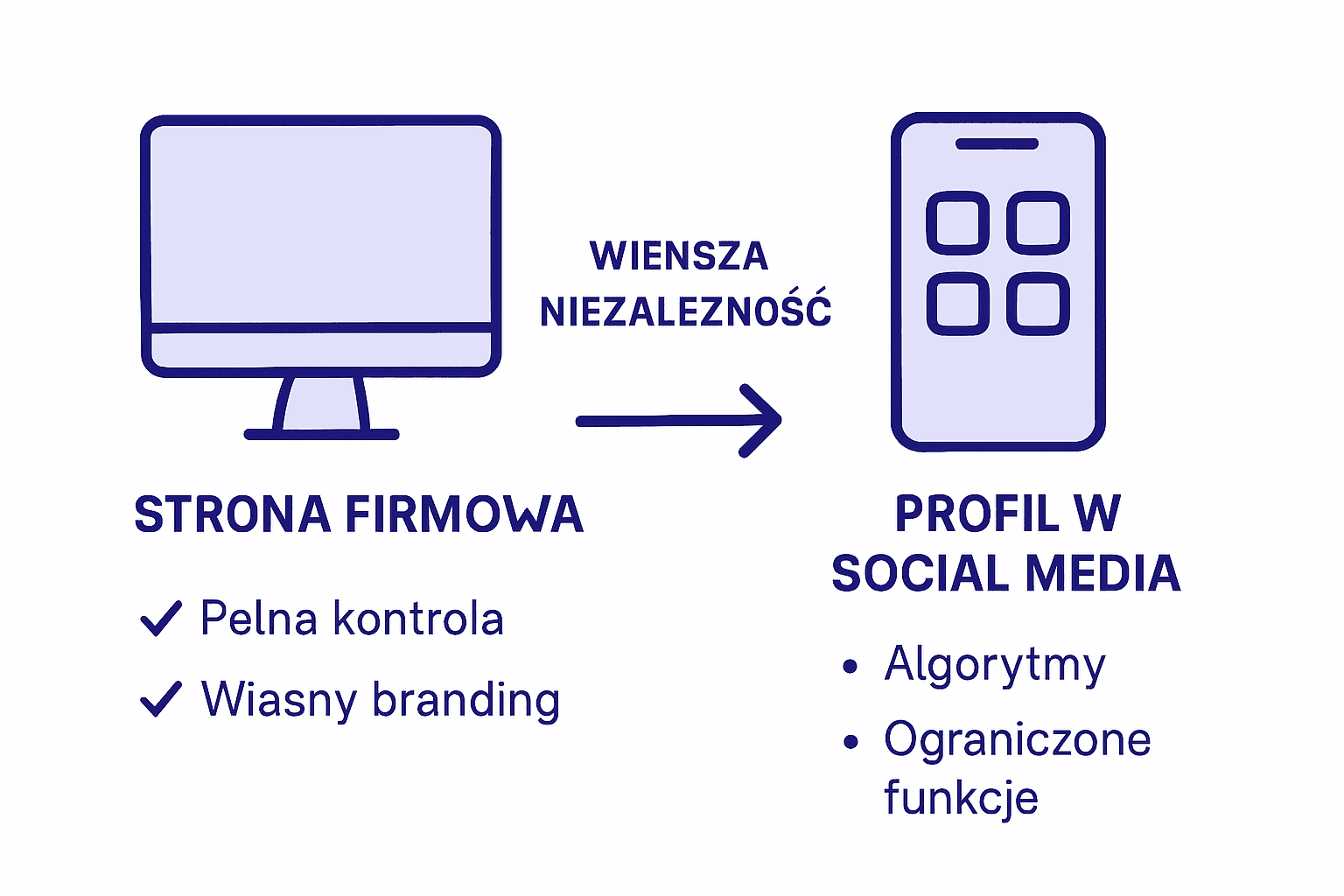 WIENSZA NIEZALEZNOŚĆ

STRONA FIRMOWA

✓ Pelna kontrola

✓ Wiasny branding

PROFIL W SOCIAL MEDIA

• Algorytmy

• Ograniczone funkcje