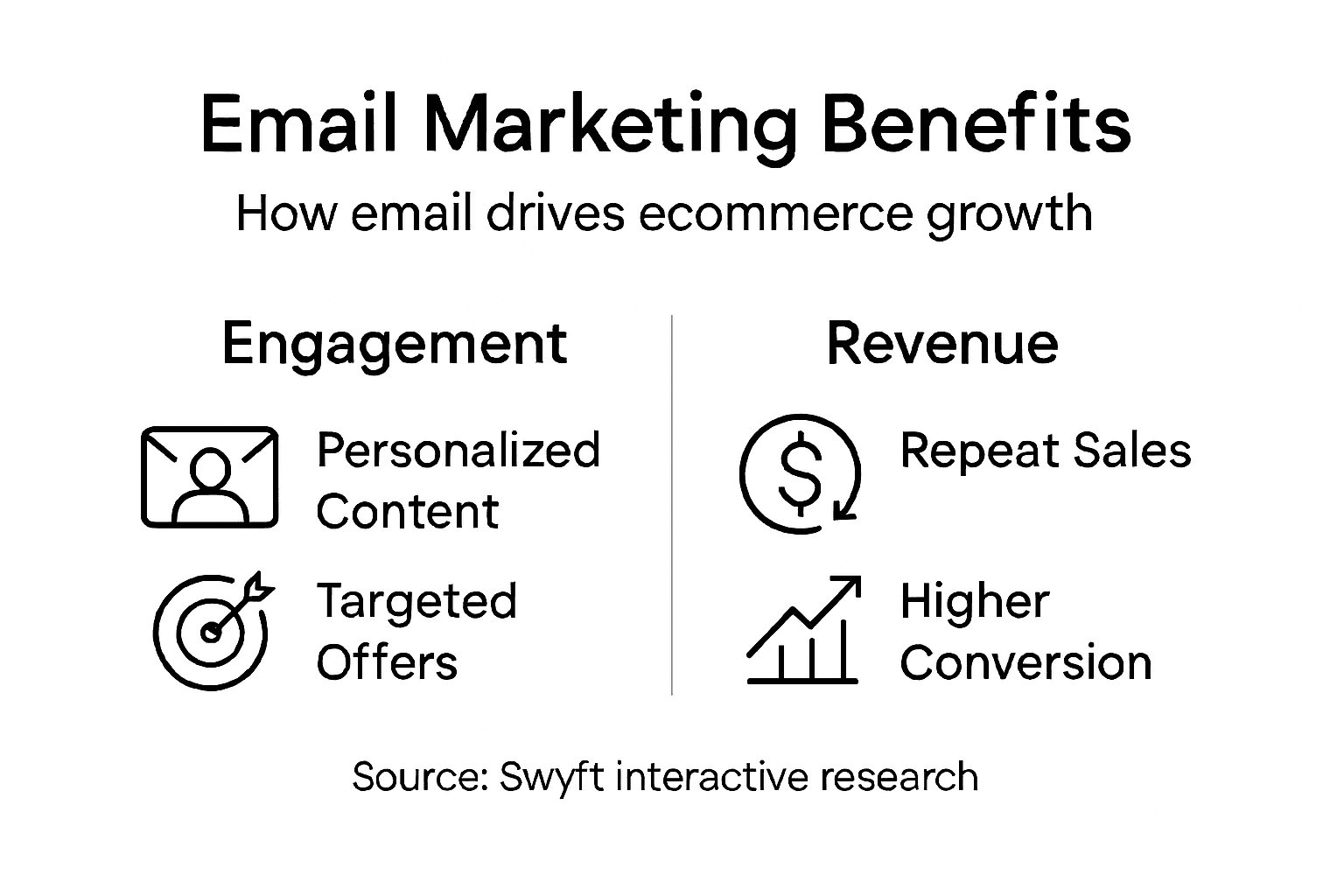 Email Marketing Benefits

How email drives ecommerce growth

Engagement

Personalized Content

Targeted Offers

Revenue

Repeat Sales

Higher Conversion

Source: Swyft interactive research