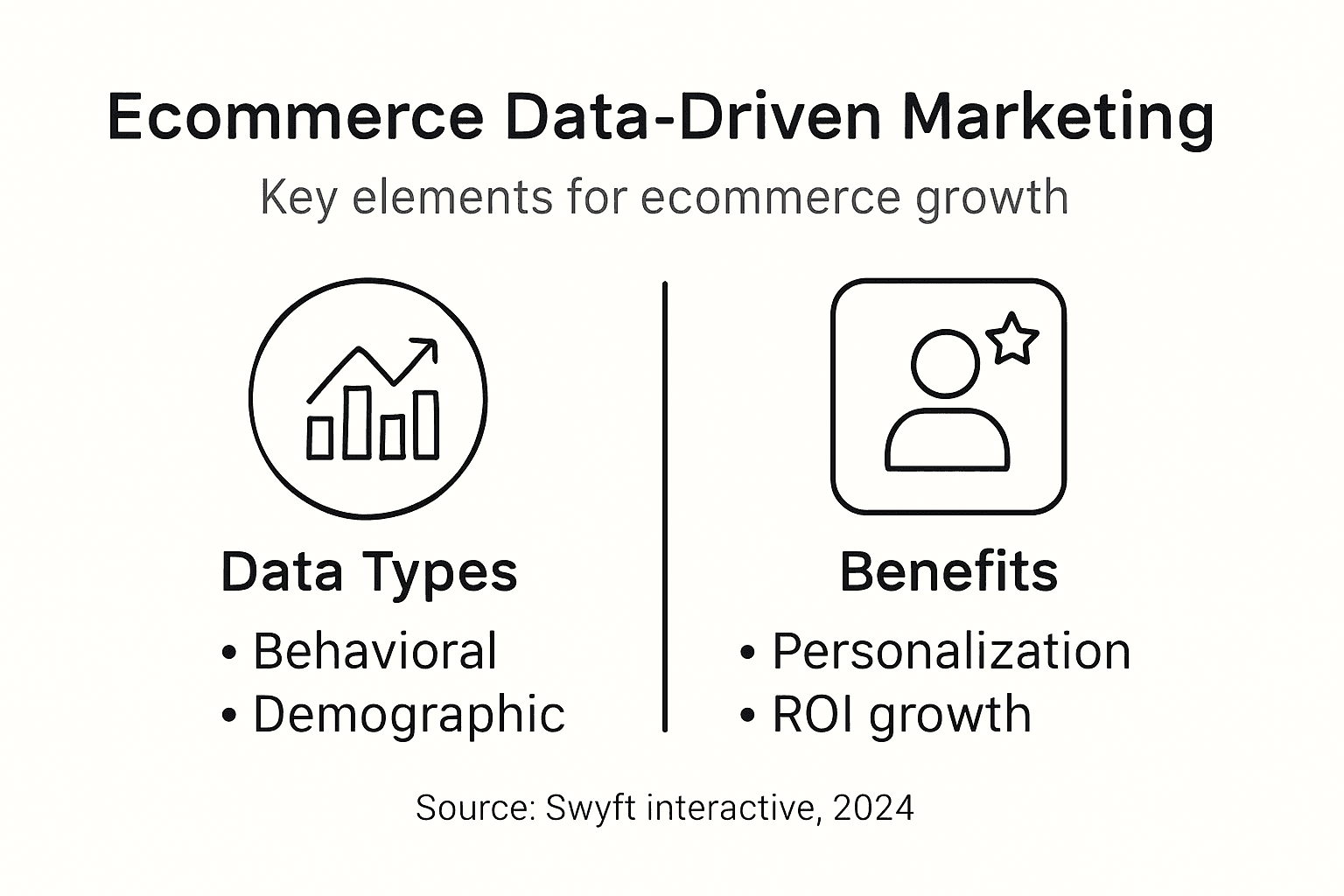 Ecommerce Data-Driven Marketing

Key elements for ecommerce growth

Data Types
• Behavioral
• Demographic

Benefits
• Personalization
• ROI growth

Source: Swyft interactive, 2024