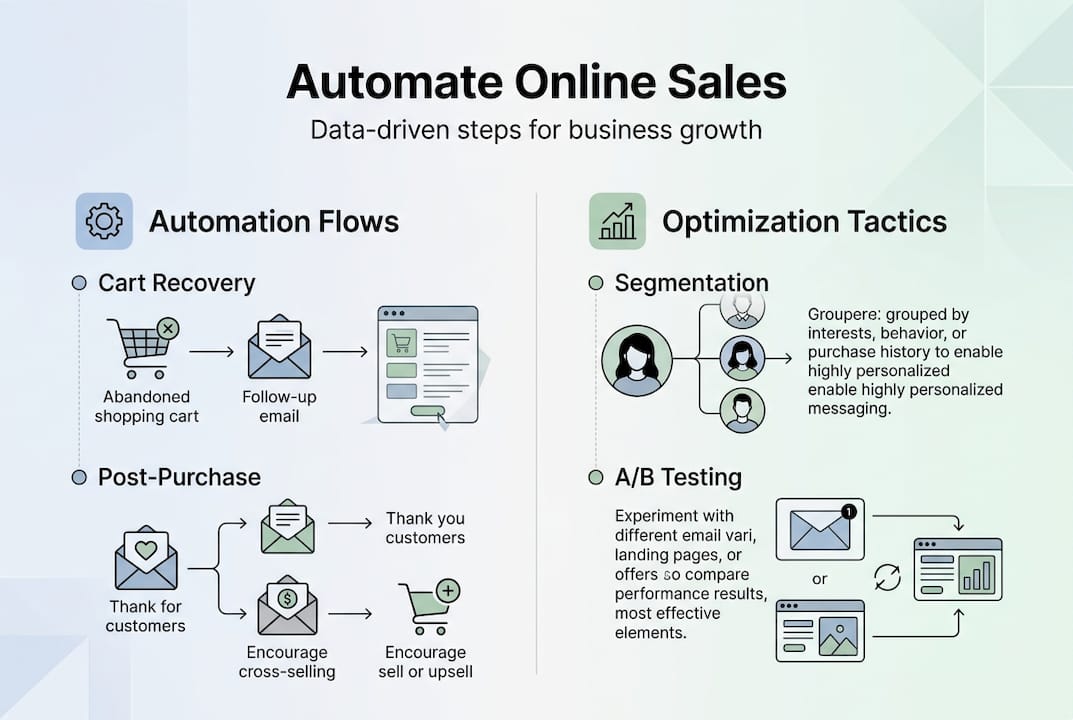 Automate Online Sales

Data-driven steps for business growth

Automation Flows

Cart Recovery

Abandoned shopping cart

Follow-up email

Post-Purchase

Thank for customers

Thank you customers

Encourage cross-selling

Encourage sell or upsell

Optimization Tactics

Segmentation

Groupere: grouped by interests, behavior, or purchase history to enable highly personalized enable highly personalized messaging.

A/B Testing

Experiment with different email vari, landing pages, or offers so compare performance results, most effective elements.

1

or