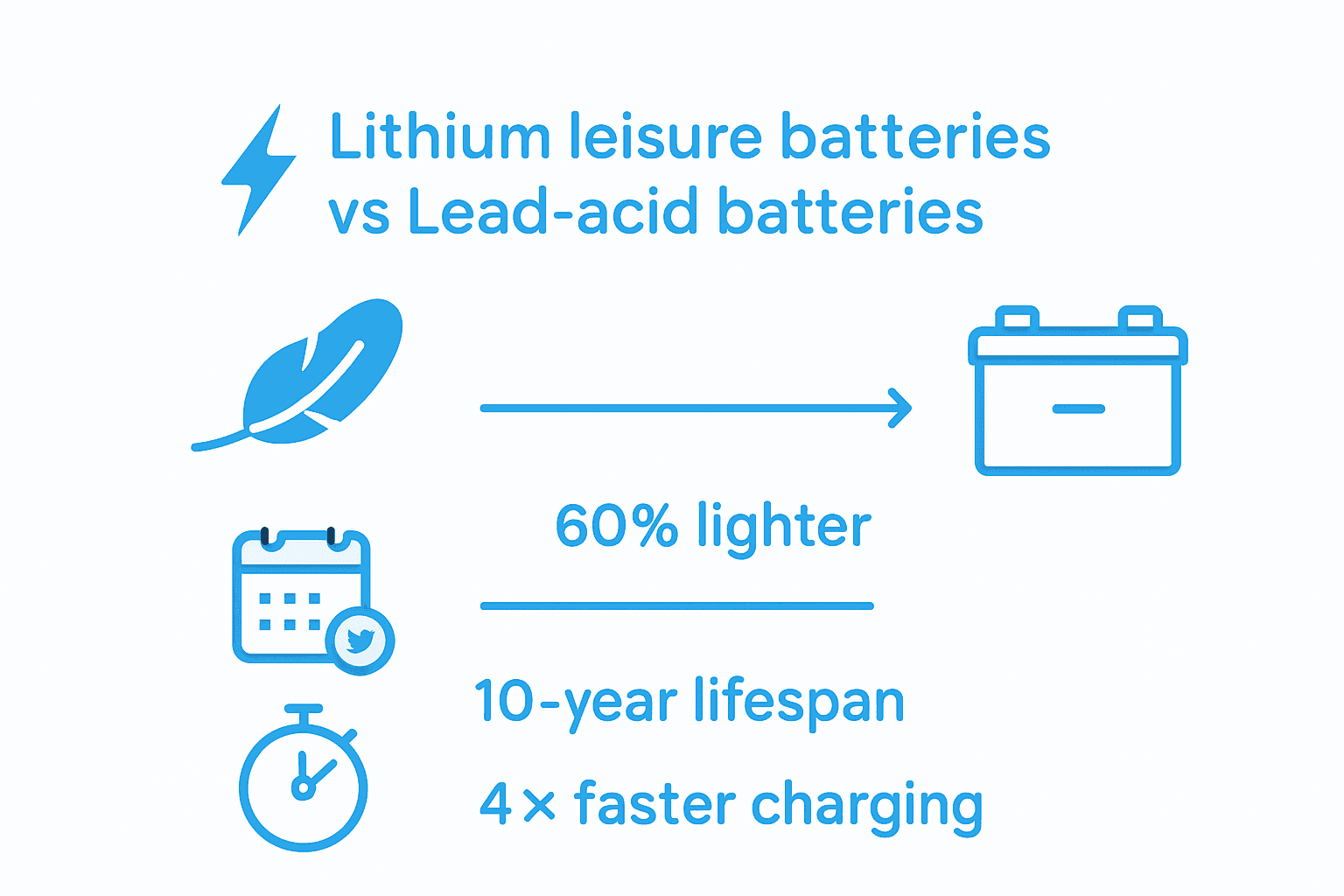 Lithium leisure batteries vs Lead-acid batteries

60% lighter

10-year lifespan

4× faster charging