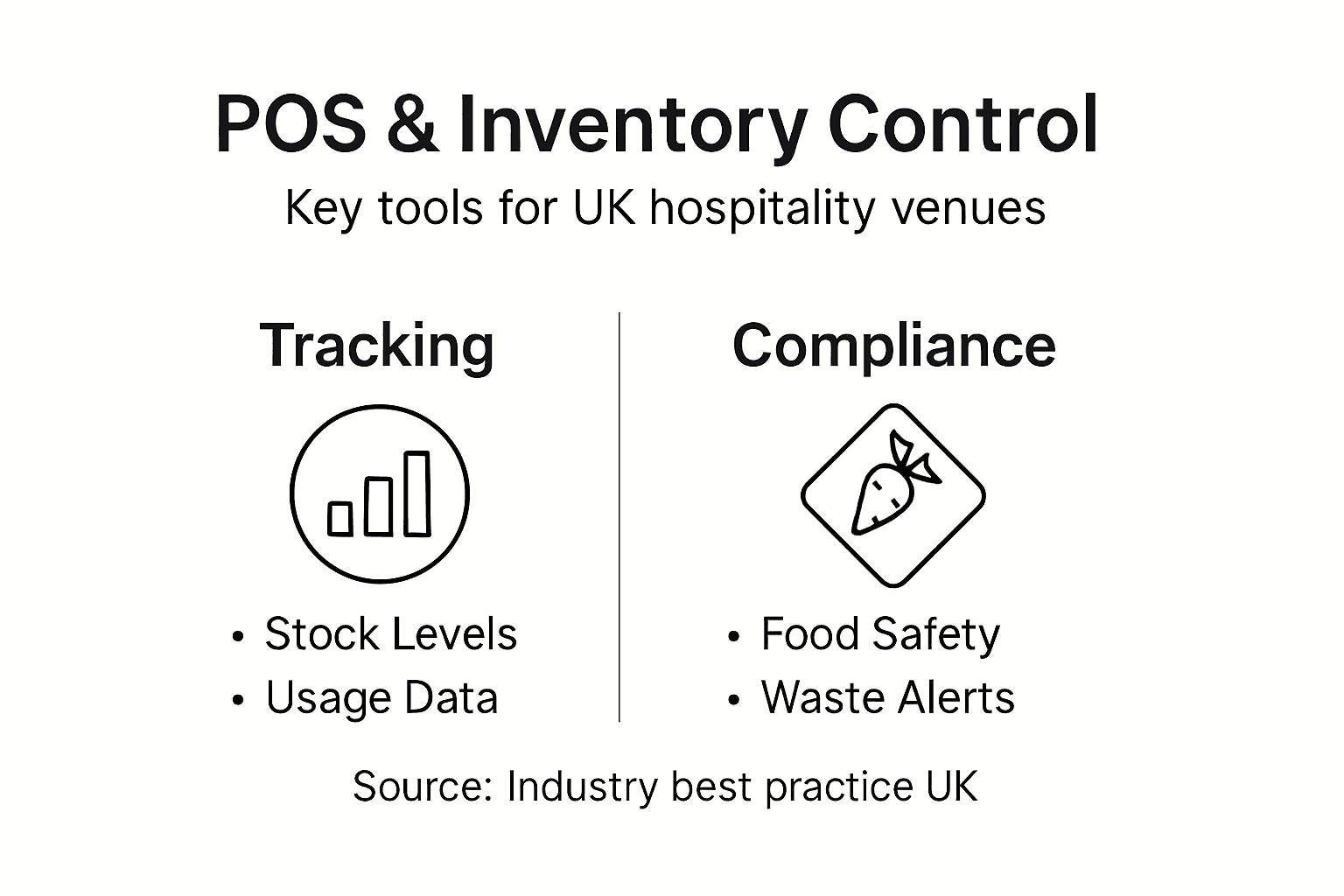 POS & Inventory Control

Key tools for UK hospitality venues

Tracking

• Stock Levels
• Usage Data

Compliance

• Food Safety
• Waste Alerts

Source: Industry best practice UK