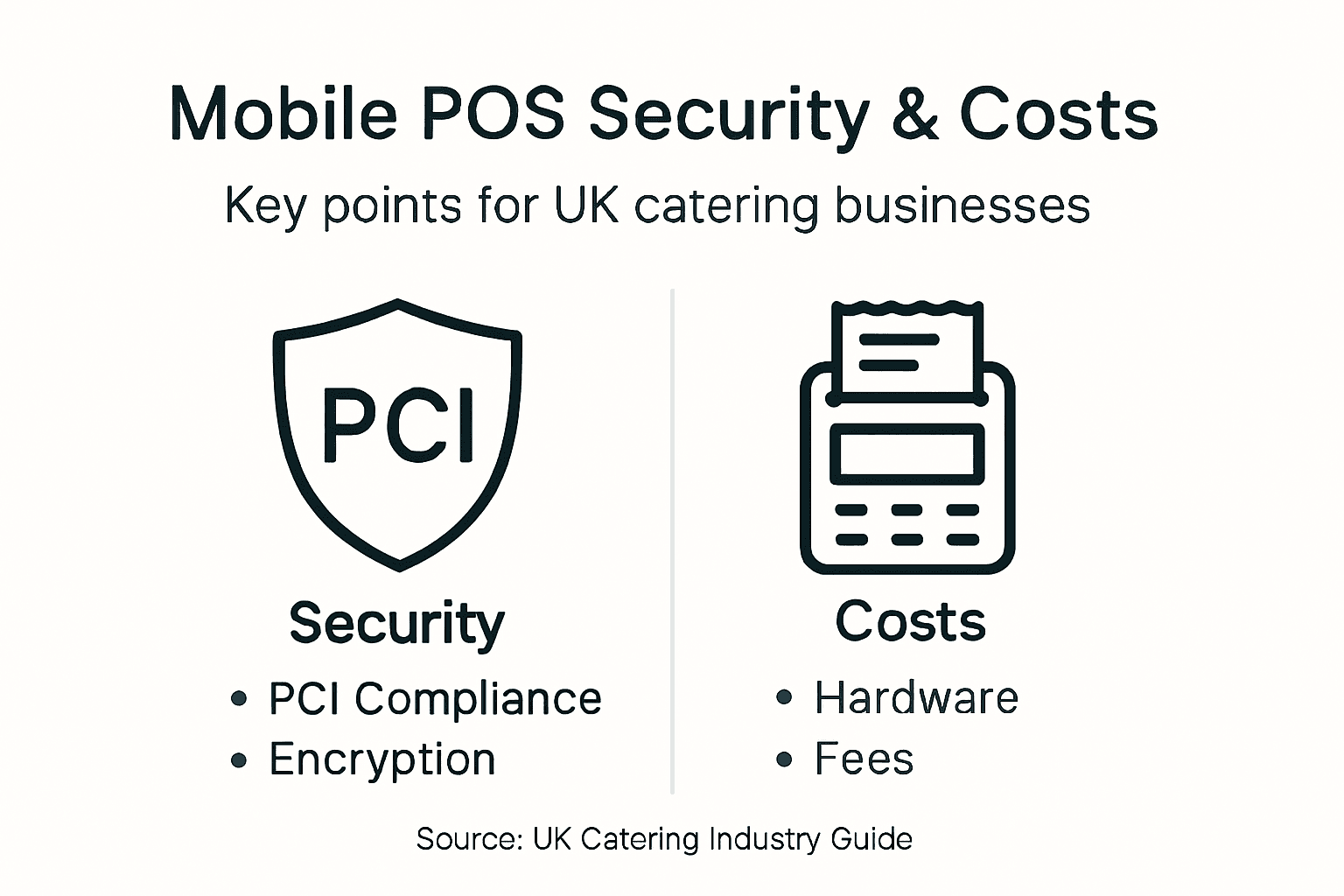 Mobile POS Security & Costs

Key points for UK catering businesses

PCI

Security

• PCI Compliance
• Encryption

Costs

• Hardware
• Fees

Source: UK Catering Industry Guide