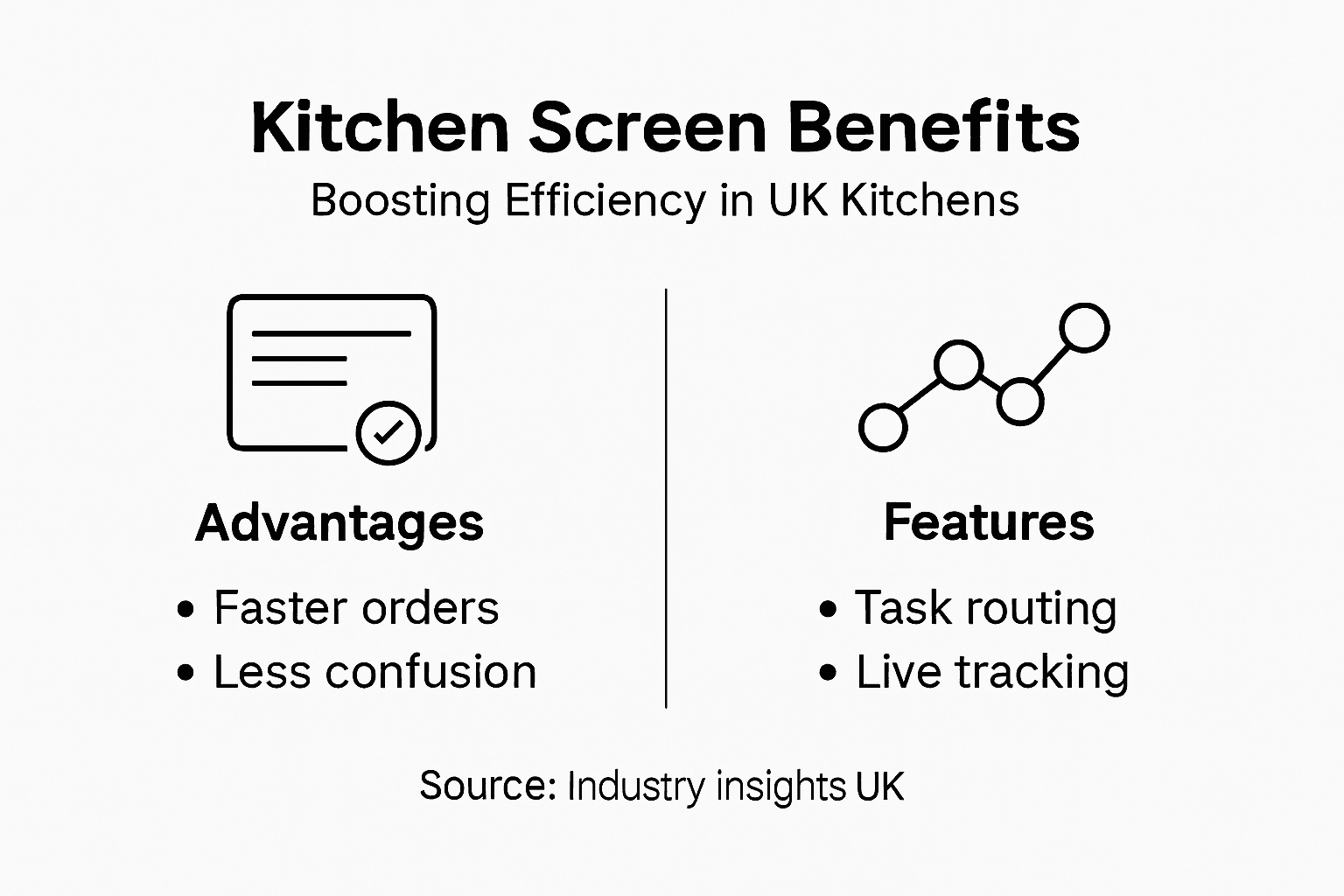 Kitchen Screen Benefits

Boosting Efficiency in UK Kitchens

Advantages

• Faster orders
• Less confusion

Features

• Task routing
• Live tracking

Source: Industry insights UK