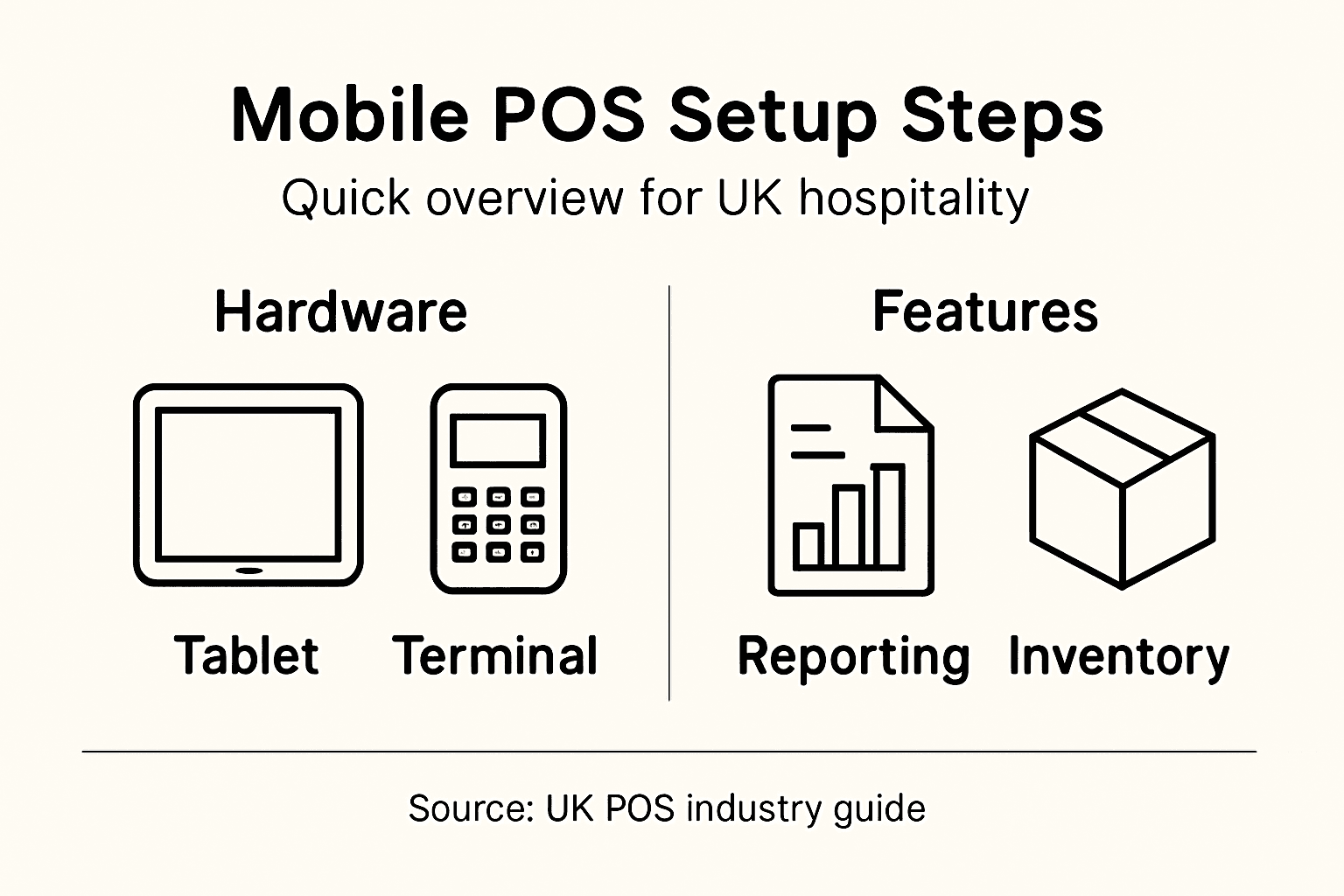 Mobile POS Setup Steps

Quick overview for UK hospitality

Hardware

Tablet

Terminal

Features

Reporting

Inventory

Source: UK POS industry guide