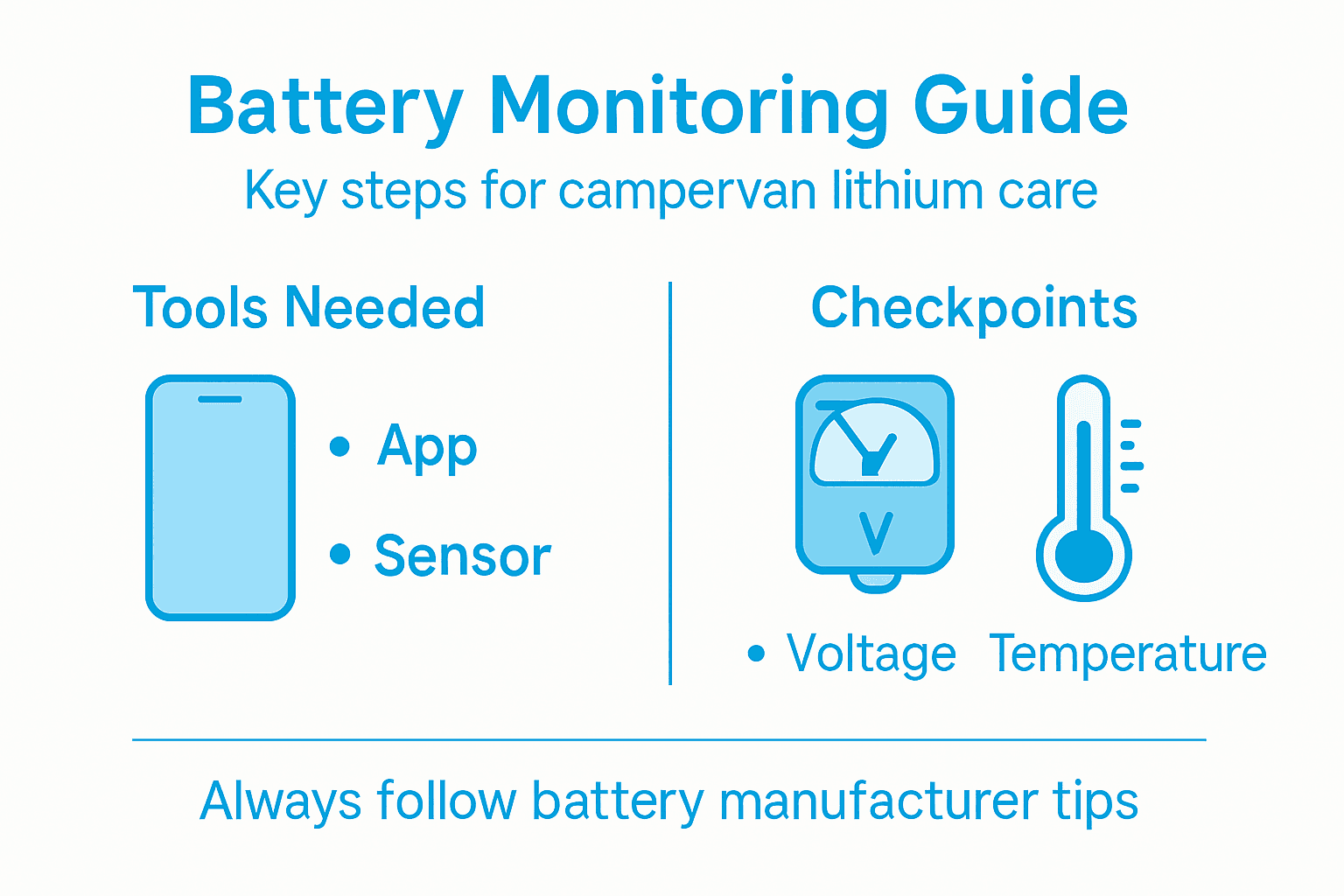 Battery Monitoring Guide
Key steps for campervan lithium care

Tools Needed

• App
• Sensor

Checkpoints

V

• Voltage Temperature

Always follow battery manufacturer tips