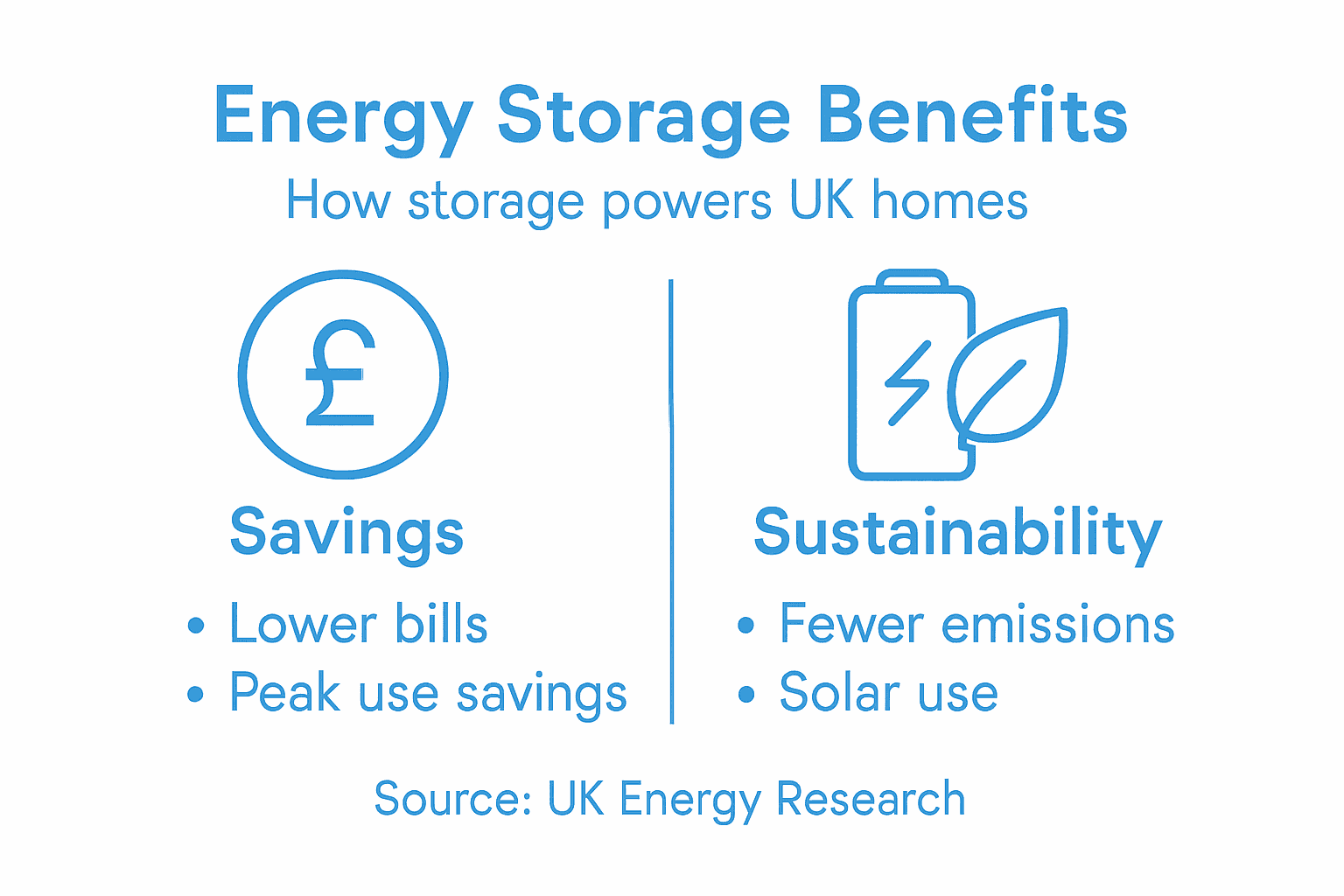 Energy Storage Benefits

How storage powers UK homes

£

Savings

• Lower bills
• Peak use savings

Sustainability

• Fewer emissions
• Solar use

Source: UK Energy Research