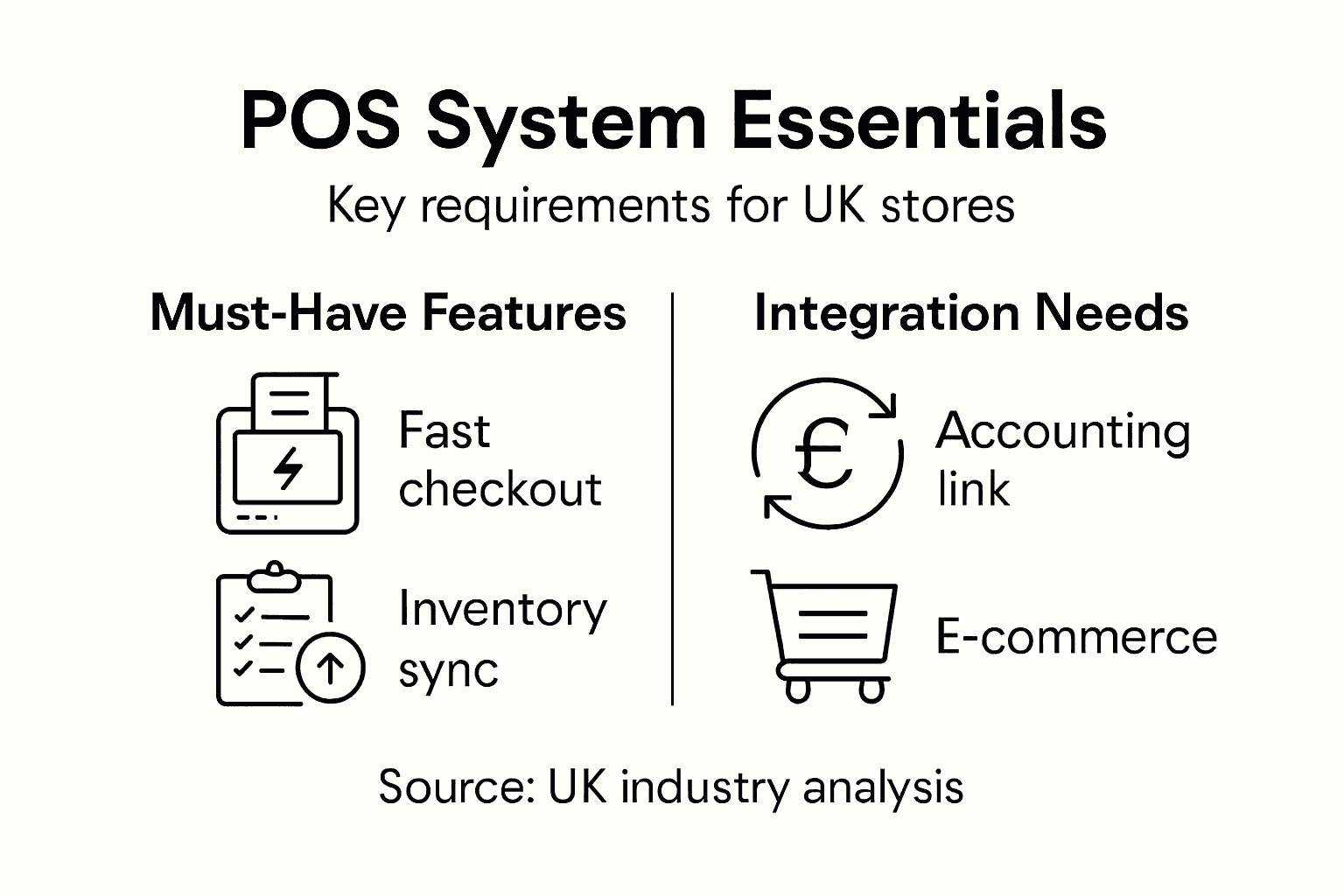 POS System Essentials

Key requirements for UK stores

Must-Have Features

Fast checkout

Inventory sync

Integration Needs

£

Accounting link

E-commerce

Source: UK industry analysis