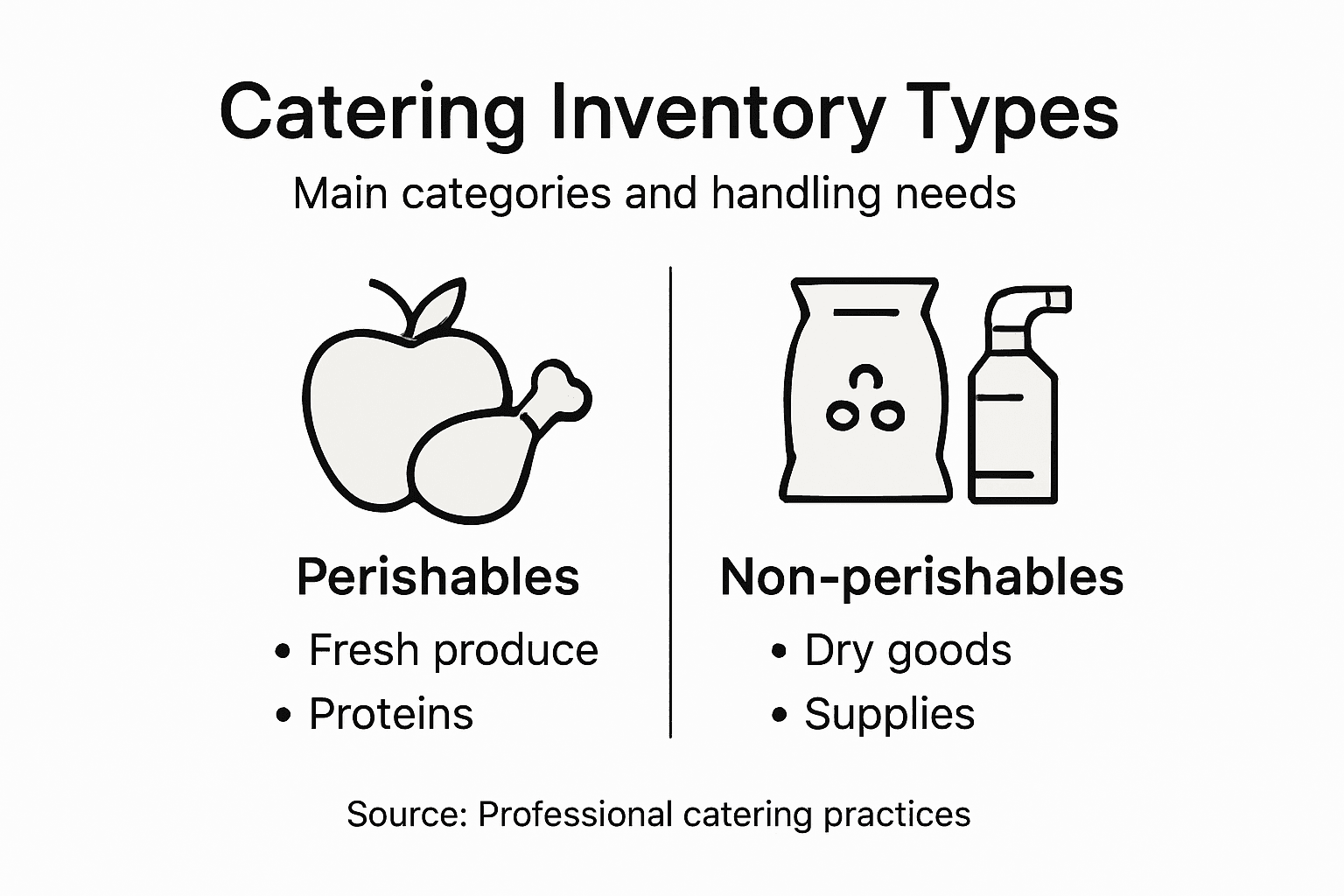 Catering Inventory Types

Main categories and handling needs

Perishables

• Fresh produce
• Proteins

Non-perishables

• Dry goods
• Supplies

Source: Professional catering practices