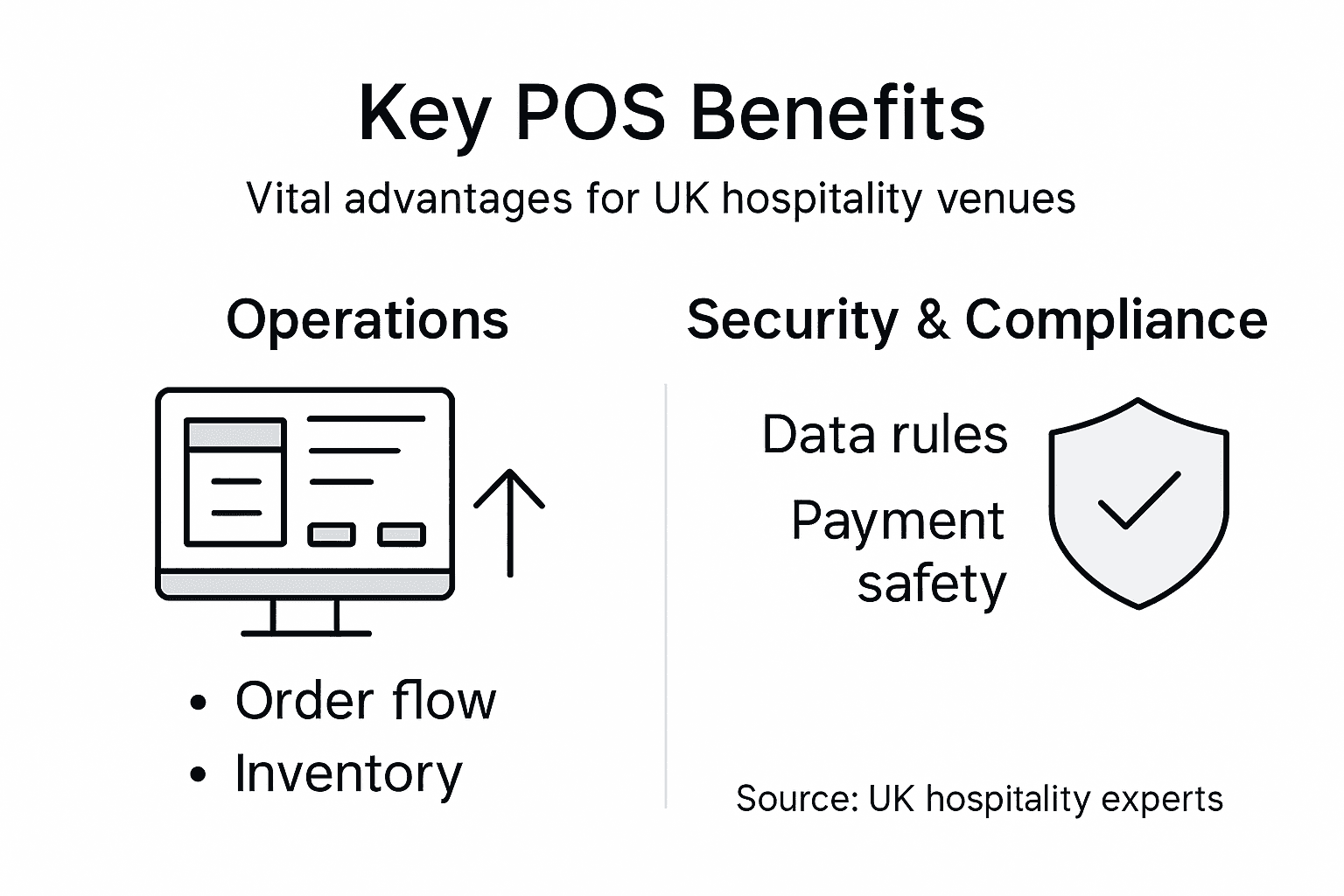 Key POS Benefits

Vital advantages for UK hospitality venues

Operations

• Order flow
• Inventory

Security & Compliance

Data rules

Payment safety

Source: UK hospitality experts