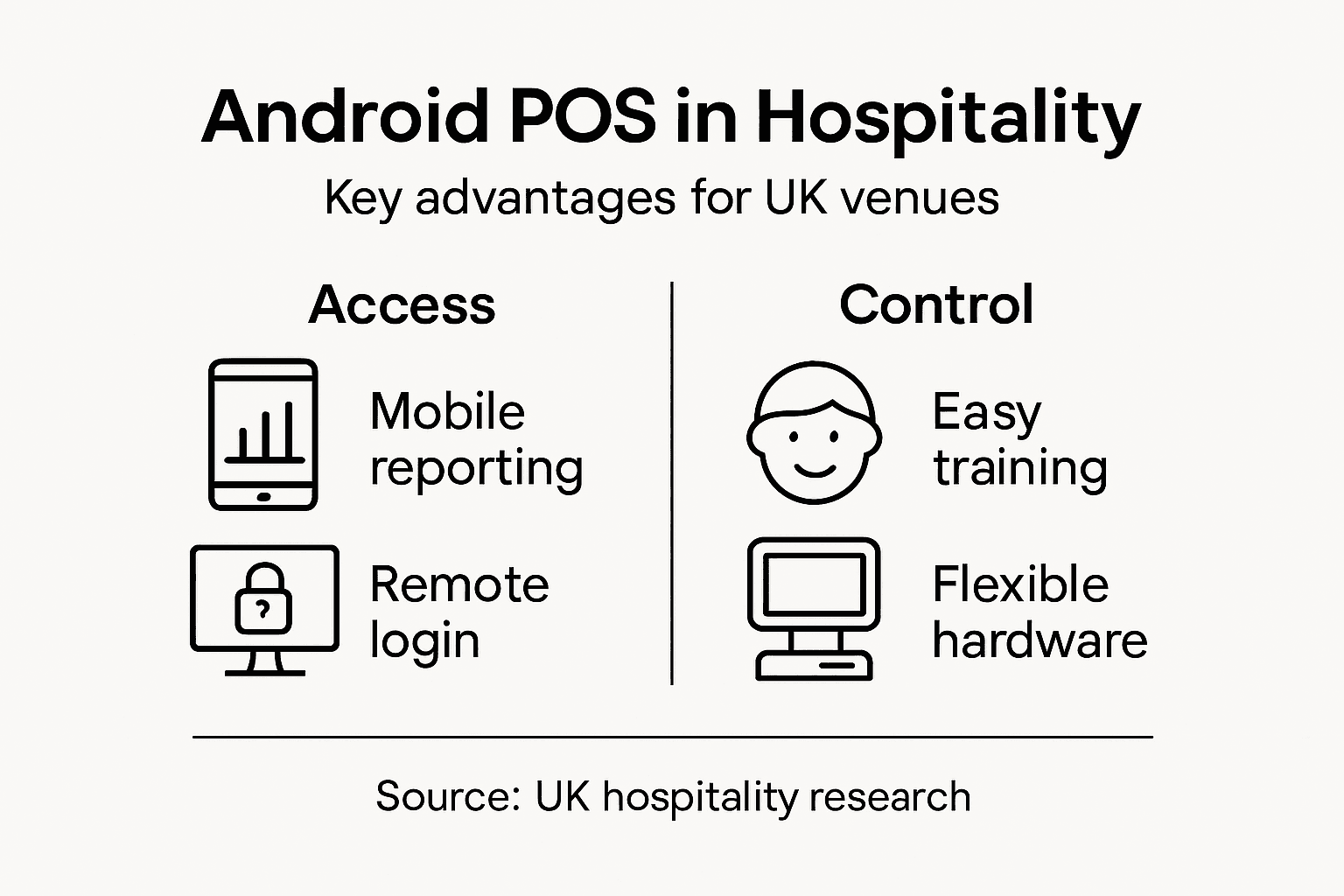 Android POS in Hospitality

Key advantages for UK venues

Access

Mobile reporting

?

Remote login

Control

Easy training

Flexible hardware

Source: UK hospitality research