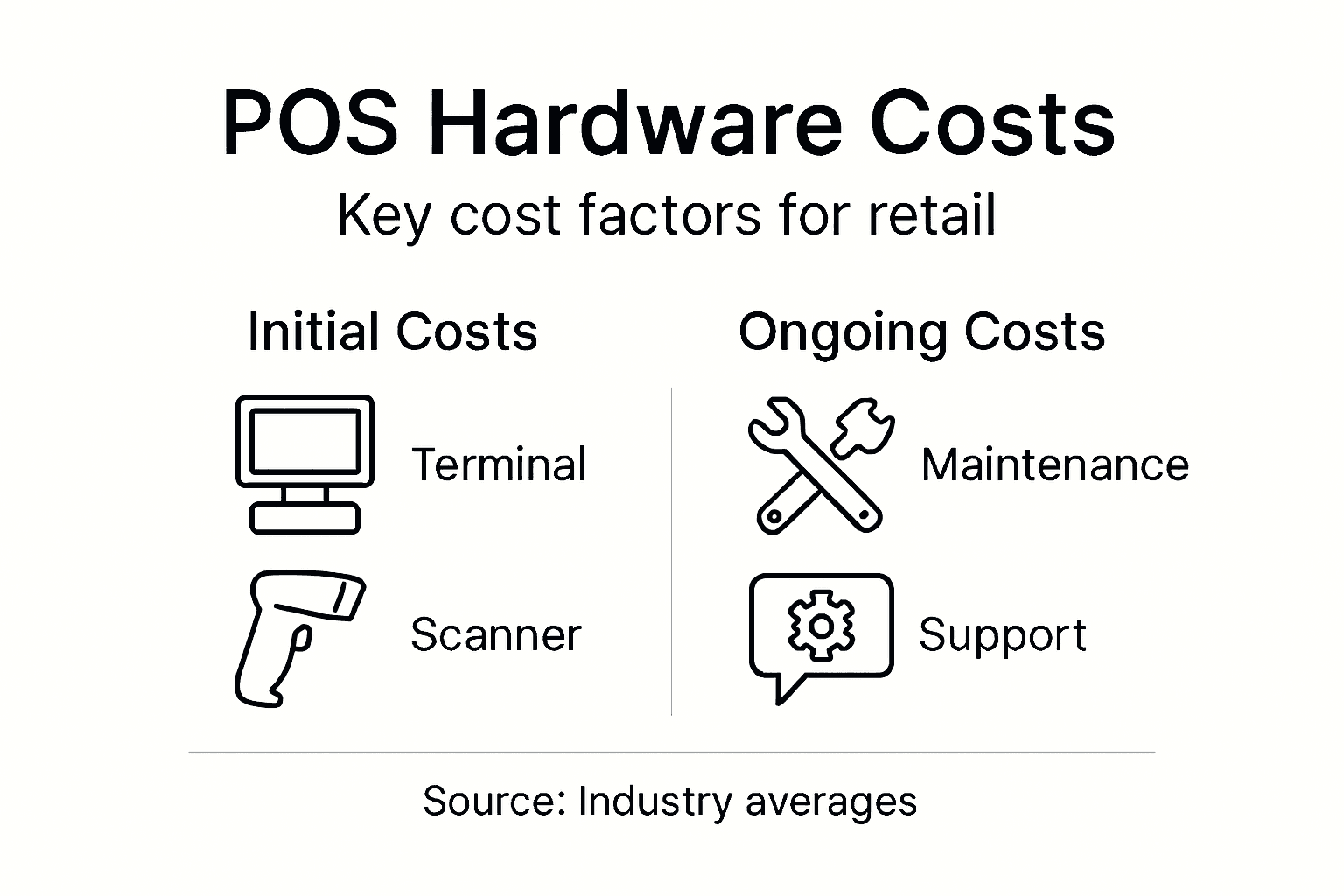 POS Hardware Costs
Key cost factors for retail

Initial Costs

Terminal

Scanner

Ongoing Costs

Maintenance

Support

Source: Industry averages