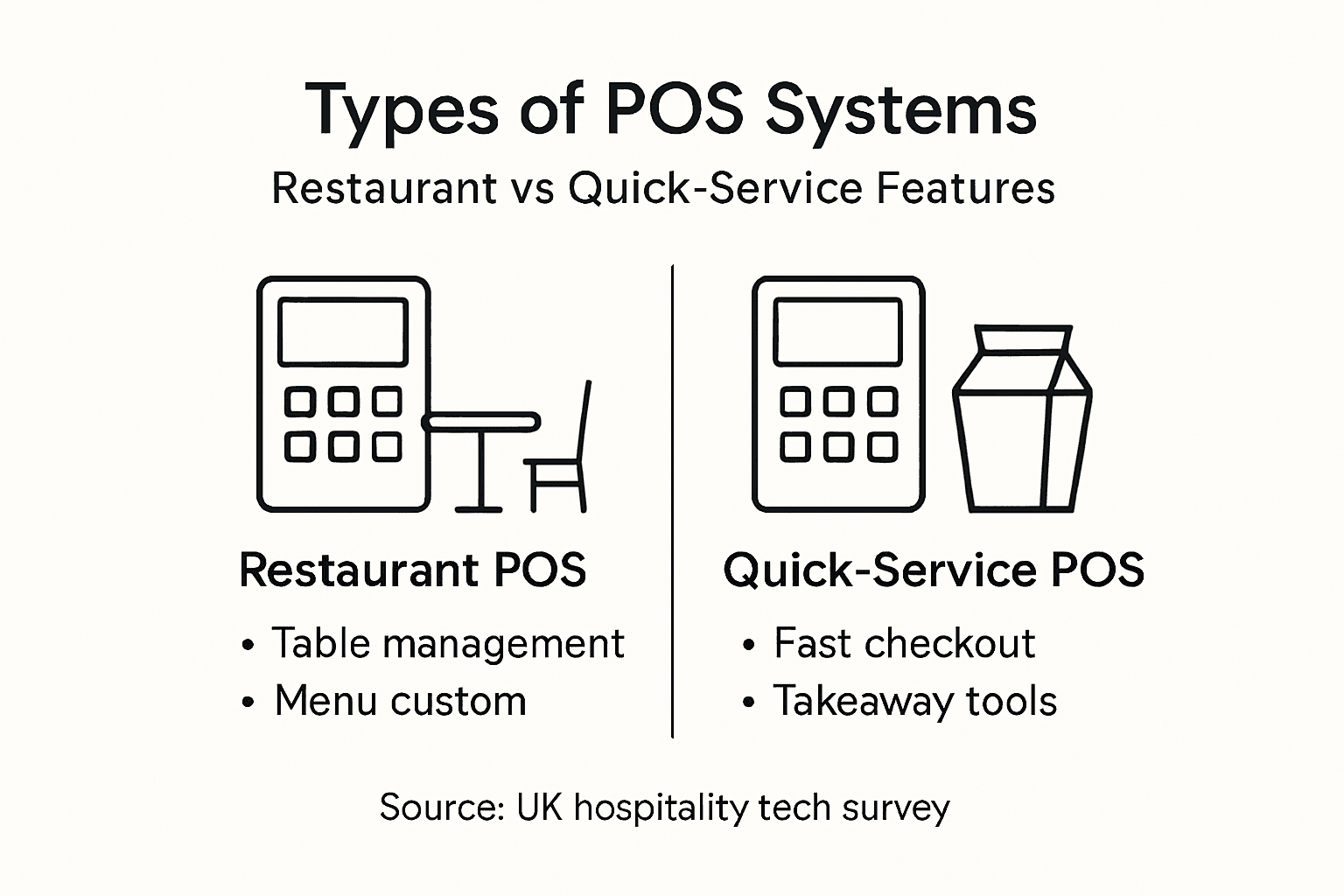 Types of POS Systems

Restaurant vs Quick-Service Features

Restaurant POS

• Table management
• Menu custom

Quick-Service POS

• Fast checkout
• Takeaway tools

Source: UK hospitality tech survey