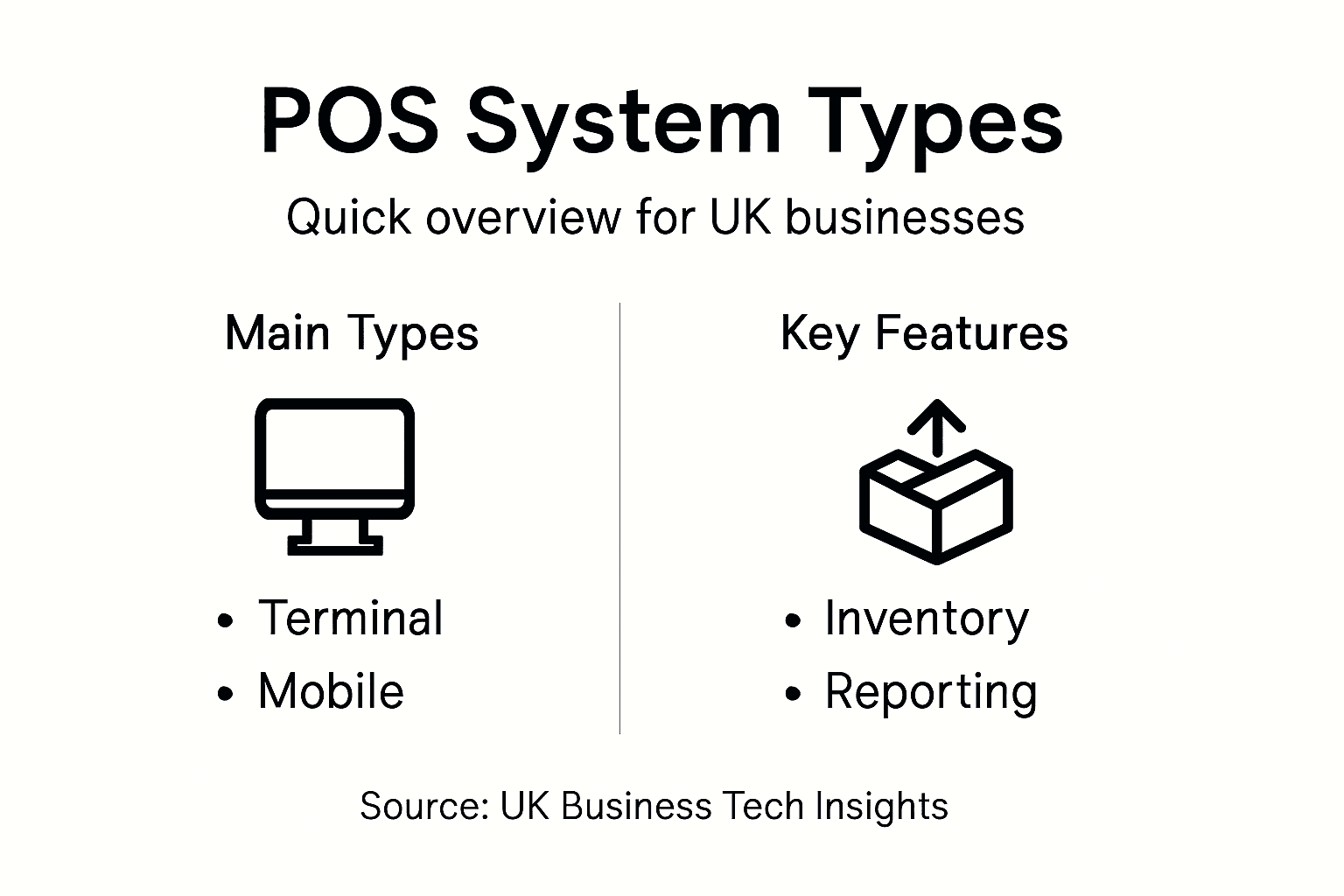 POS System Types

Quick overview for UK businesses

Main Types

• Terminal
• Mobile

Key Features

• Inventory
• Reporting

Source: UK Business Tech Insights