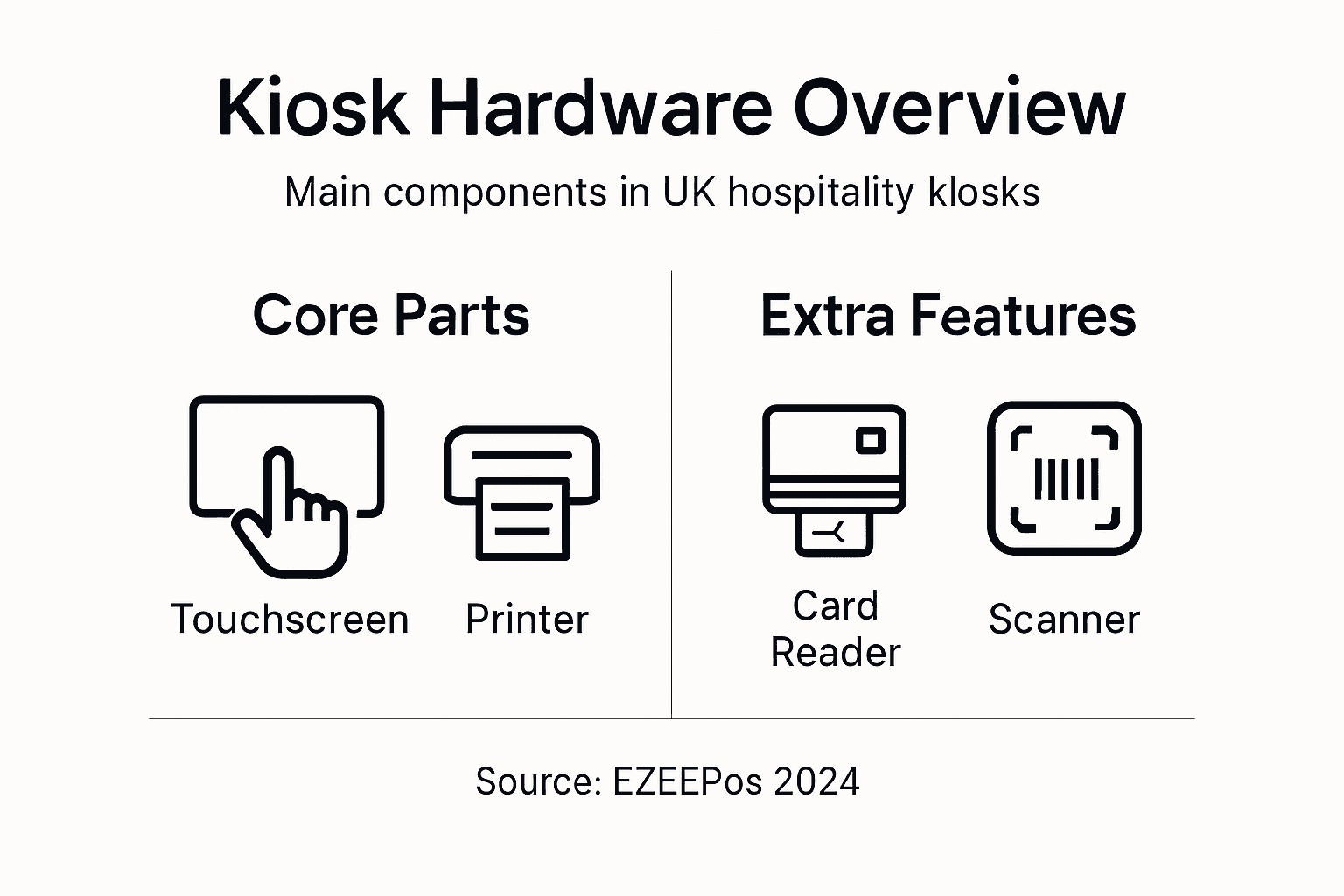 Kiosk Hardware Overview

Main components in UK hospitality klosks

Core Parts

Touchscreen

Printer

Extra Features

Card Reader

Scanner

Source: EZEEPos 2024