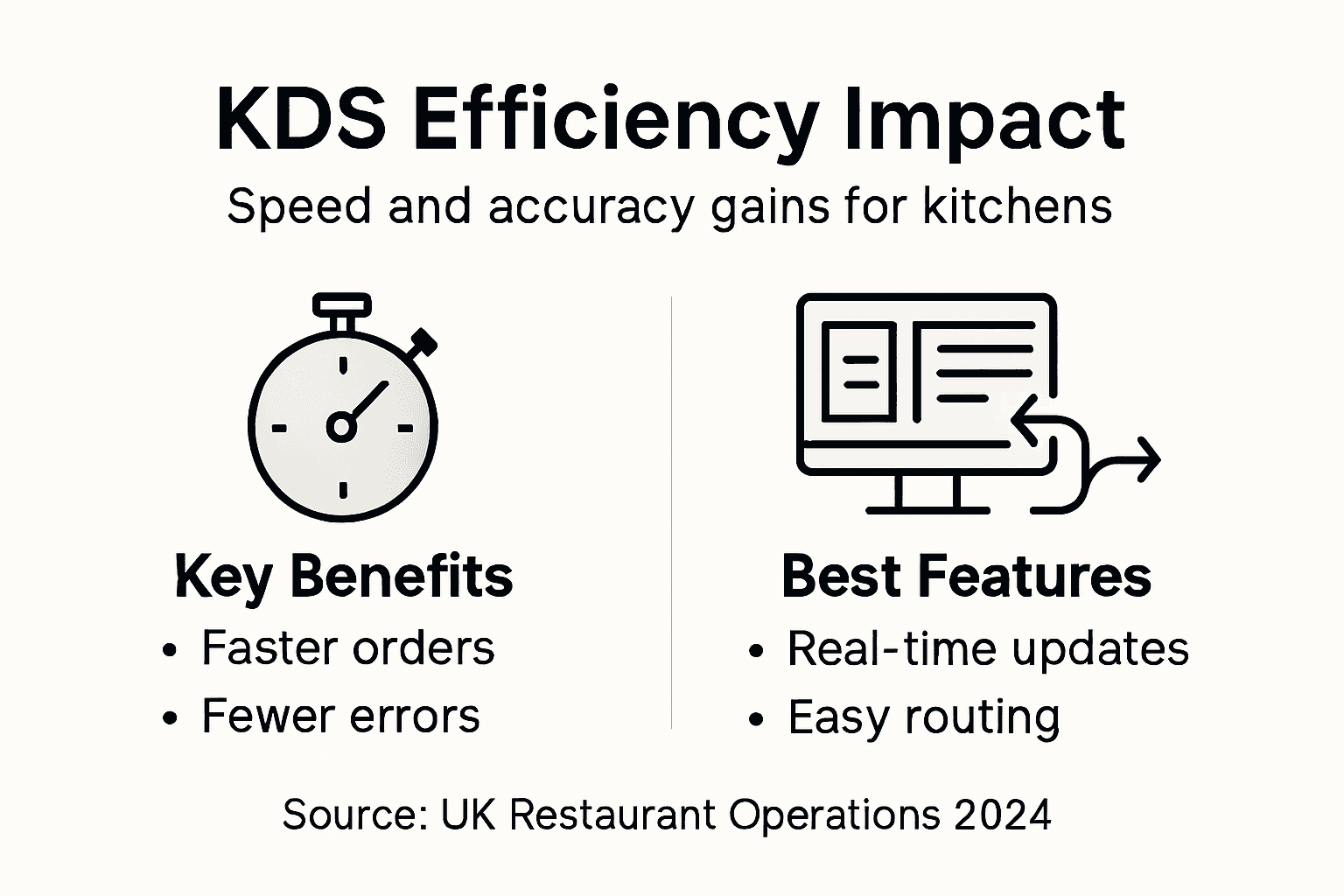 KDS Efficiency Impact
Speed and accuracy gains for kitchens

Key Benefits
• Faster orders
• Fewer errors

Best Features
• Real-time updates
• Easy routing

Source: UK Restaurant Operations 2024