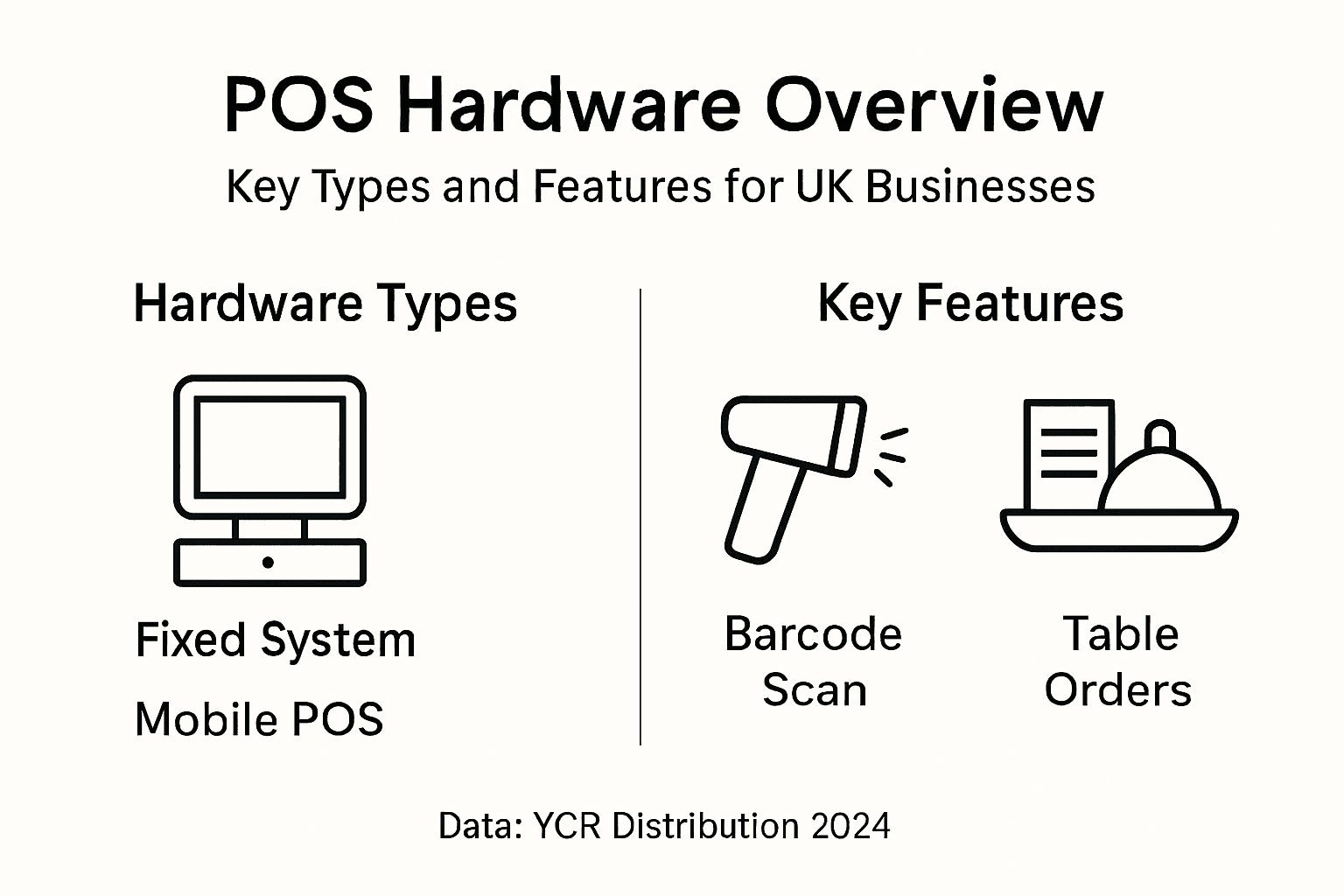 POS Hardware Overview

Key Types and Features for UK Businesses

Hardware Types

Fixed System

Mobile POS

Key Features

Barcode Scan

Table Orders

Data: YCR Distribution 2024