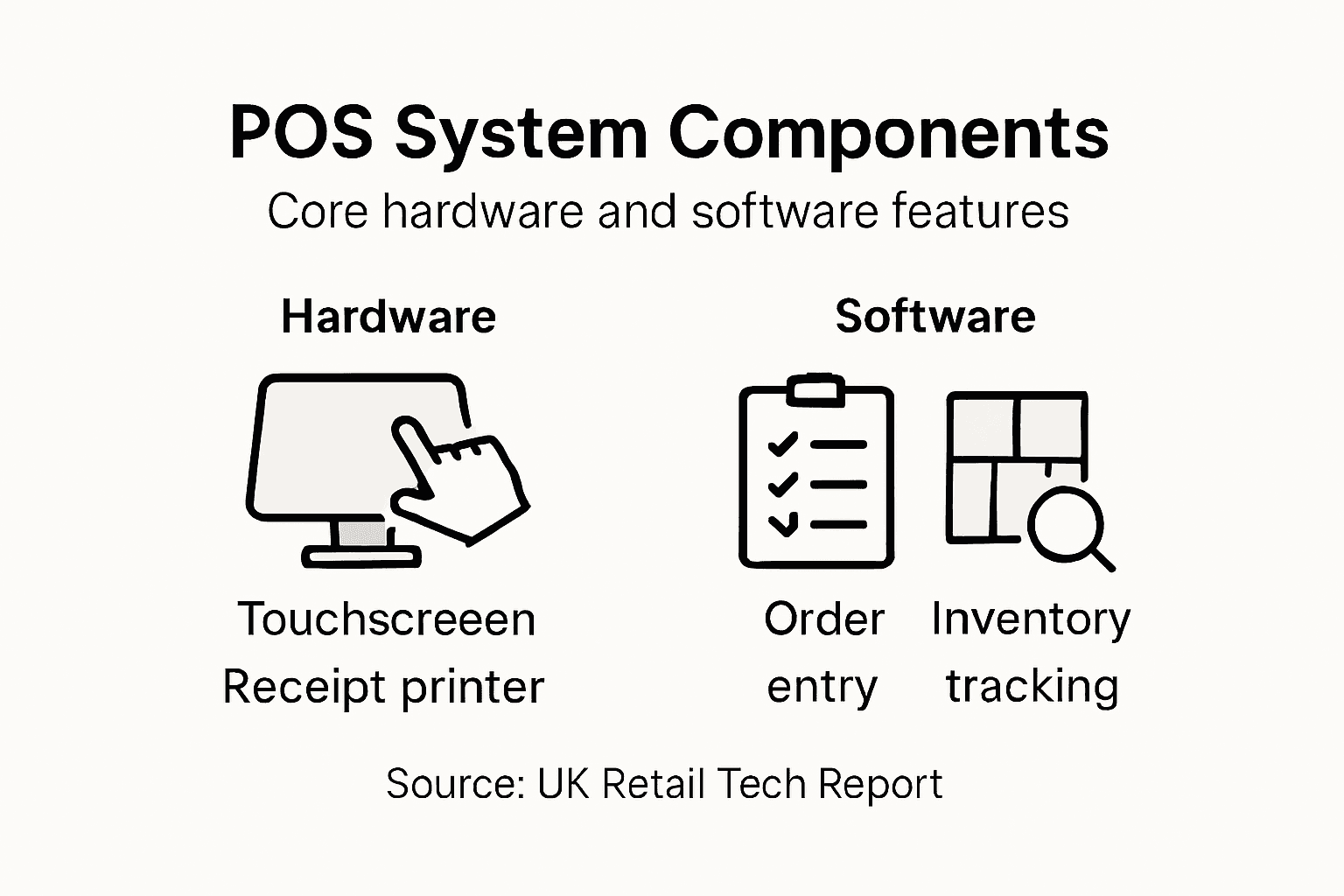 POS System Components

Core hardware and software features

Hardware

Touchscreeen
Receipt printer

Software

Order entry

Inventory tracking

Source: UK Retail Tech Report